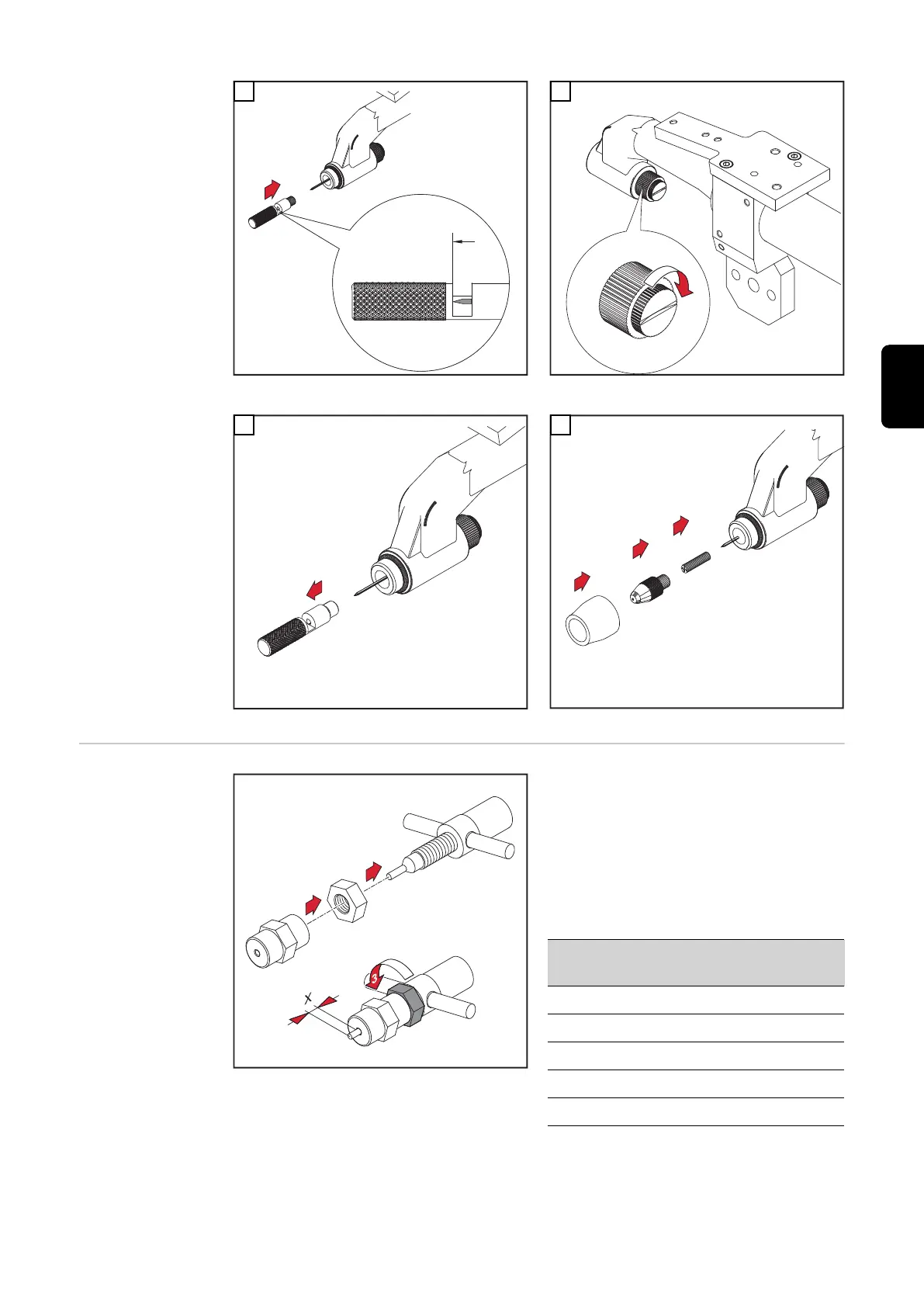 3

x