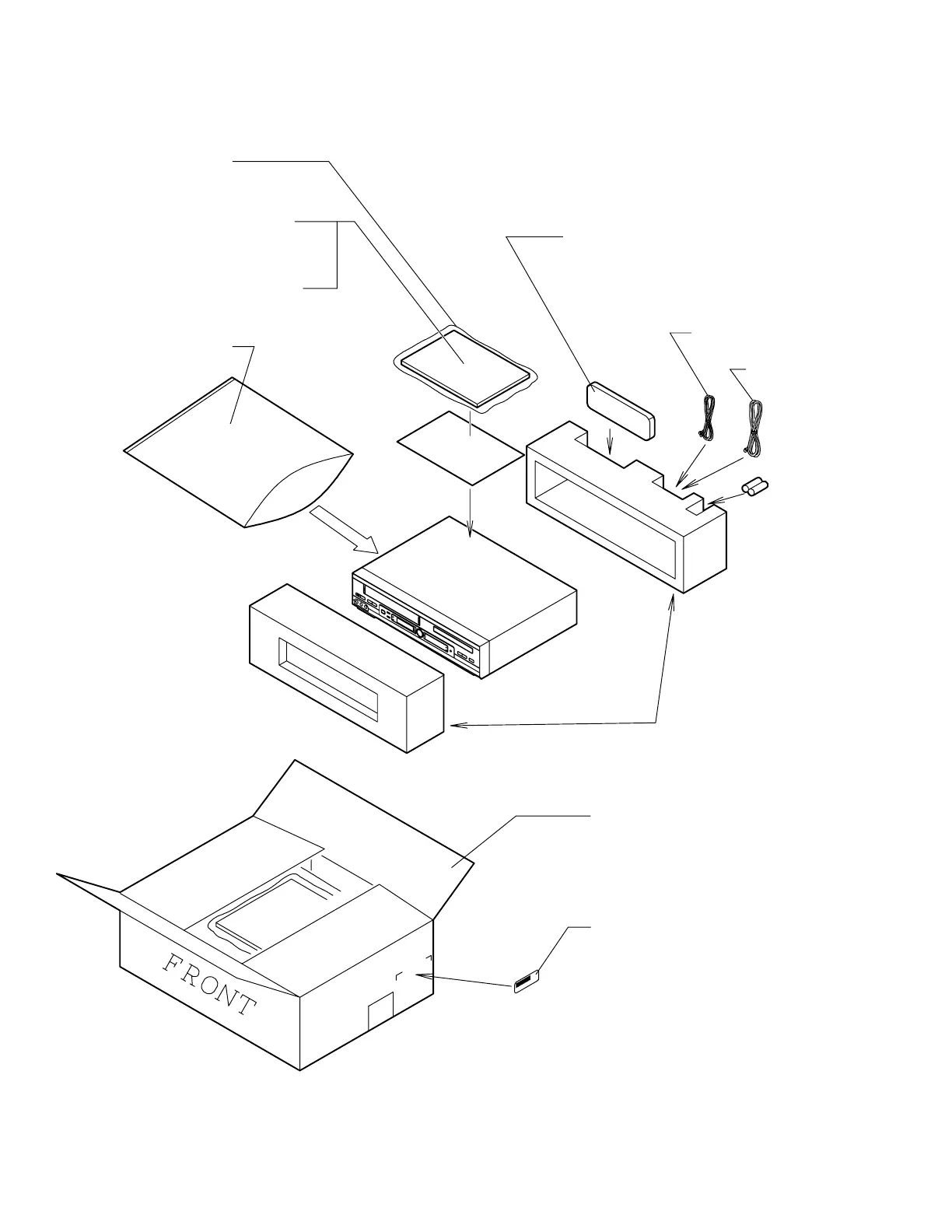 FRONT