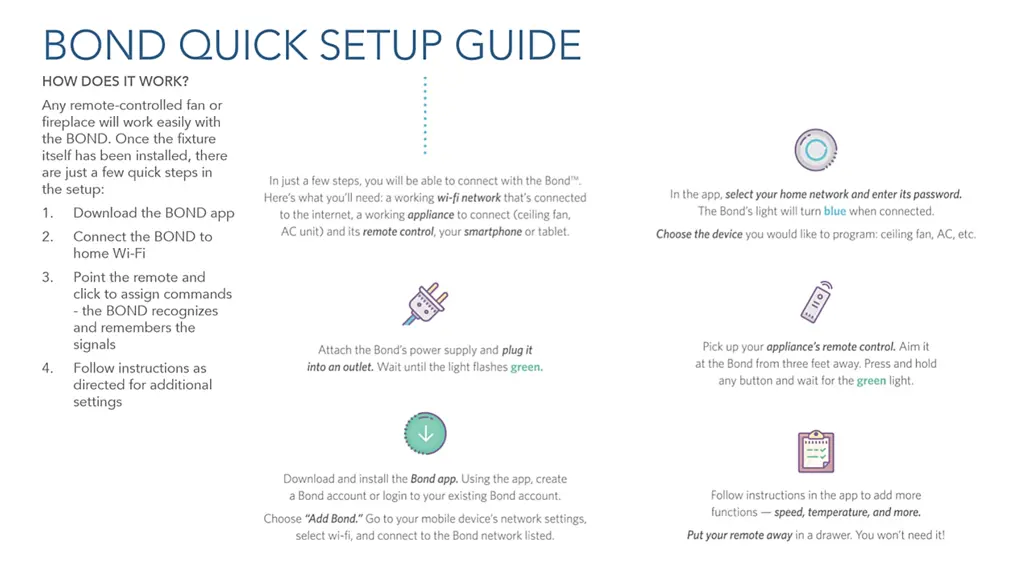 BOND QUICK SETUP GUIDE

HOW DOES IT WORK?

Any remote-controlled fan or fireplace will work easily with the BOND. Once the fixture itself has been installed, there are just a few quick steps in the setup:

1. Download the BOND app
2. Connect the BOND to home Wi-Fi
3. Point the remote and click to assign commands - the BOND recognizes and remembers the signals
4. Follow instructions as directed for additional settings

In just a few steps, you will be able to connect with the Bond™. Here's what you'll need: a working wi-fi network that's connected to the internet, a working appliance to connect (ceiling fan, AC unit) and its remote control, your smartphone or tablet.

Attach the Bond's power supply and plug it into an outlet. Wait until the light flashes green.

Download and install the Bond app. Using the app, create a Bond account or login to your existing Bond account.

Choose "Add Bond." Go to your mobile device's network settings, select wi-fi, and connect to the Bond network listed.

In the app, select your home network and enter its password. The Bond's light will turn blue when connected.

Choose the device you would like to program: ceiling fan, AC, etc.

Pick up your appliance's remote control. Aim it at the Bond from three feet away. Press and hold any button and wait for the green light.

Follow instructions in the app to add more functions — speed, temperature, and more.

Put your remote away in a drawer. You won't need it!