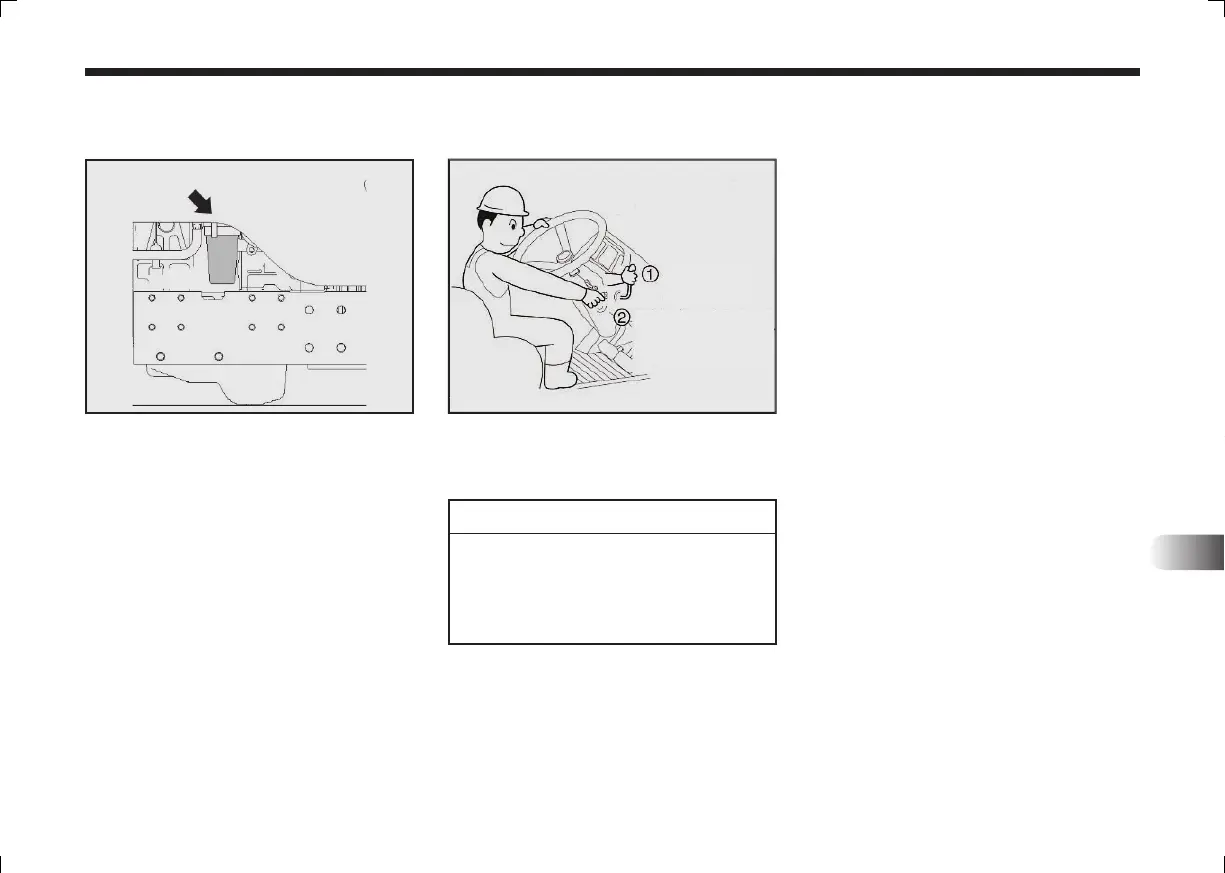 ①

②