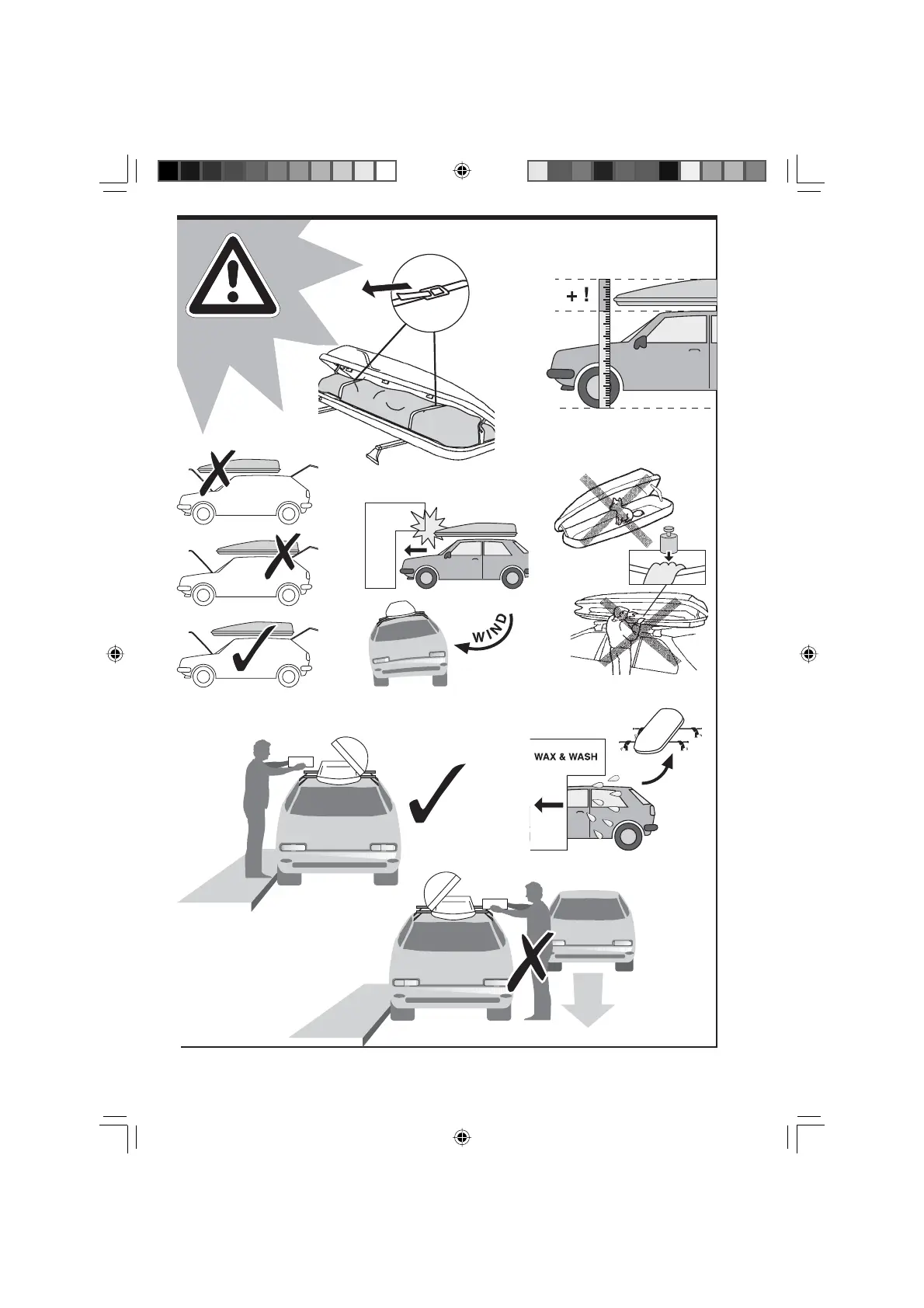 + !

WIND

WAX & WASH