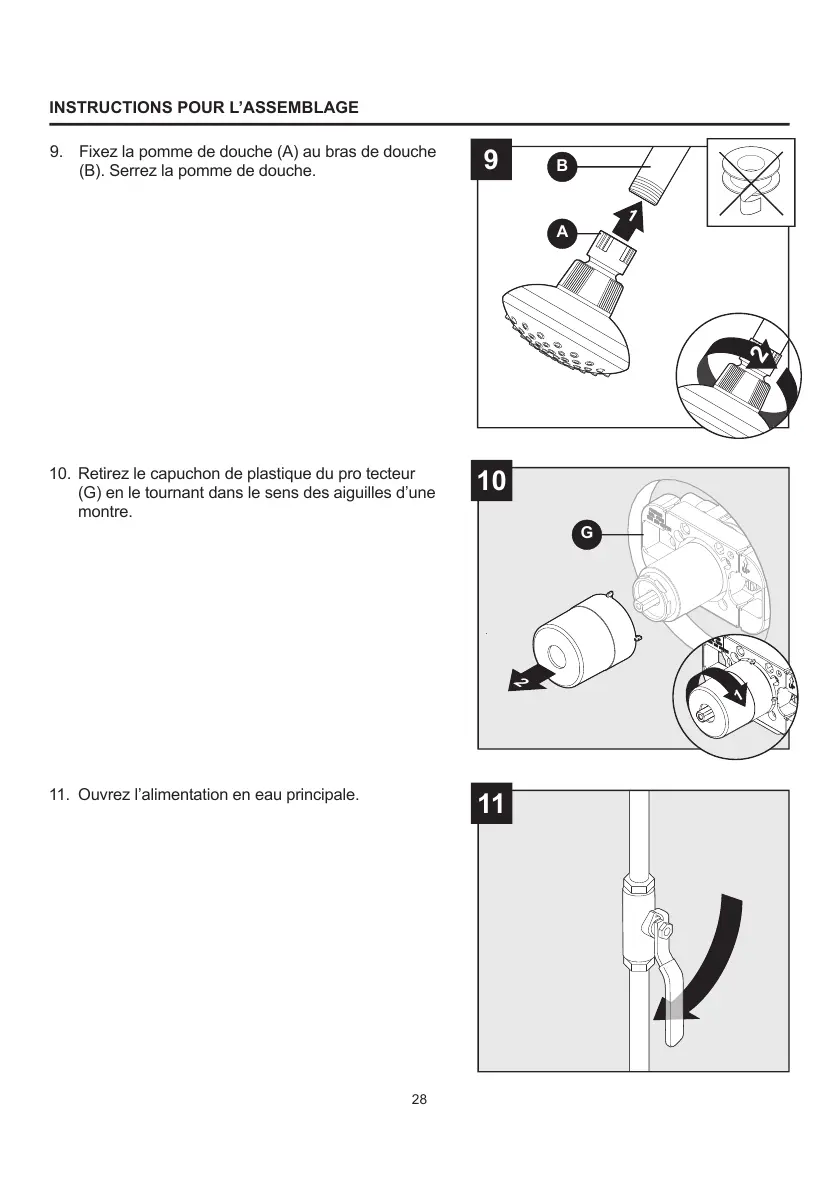 INSTRUCTIONS POUR L'ASSEMBLAGE

9. Fixez la pomme de douche (A) au bras de douche (B). Serrez la pomme de douche.

9

B

A

1

2

10. Retirez le capuchon de plastique du pro tecteur (G) en le tournant dans le sens des aiguilles d'une montre.

10

G

2

1

11. Ouvrez l'alimentation en eau principale.

11

28