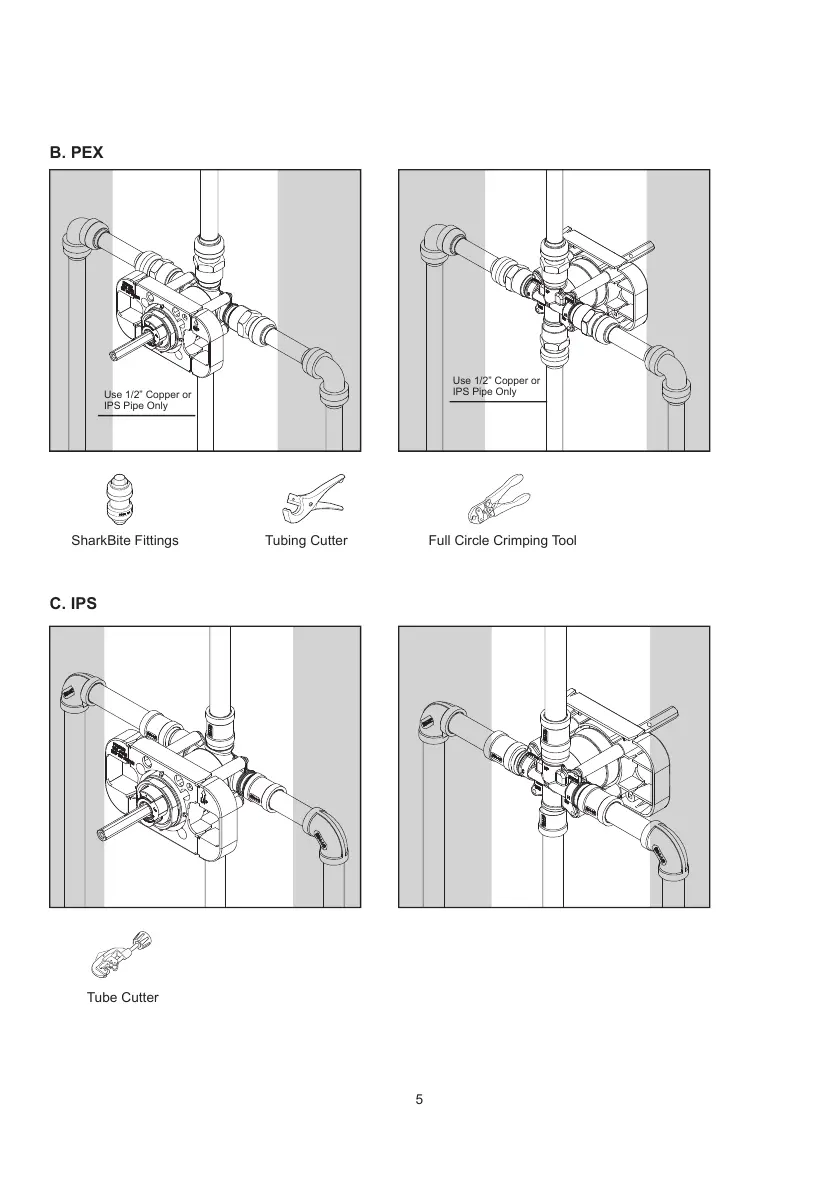 B. PEX

Use 1/2" Copper or IPS Pipe Only

Use 1/2" Copper or IPS Pipe Only

SharkBite Fittings

Tubing Cutter

Full Circle Crimping Tool

C. IPS

Tube Cutter

5