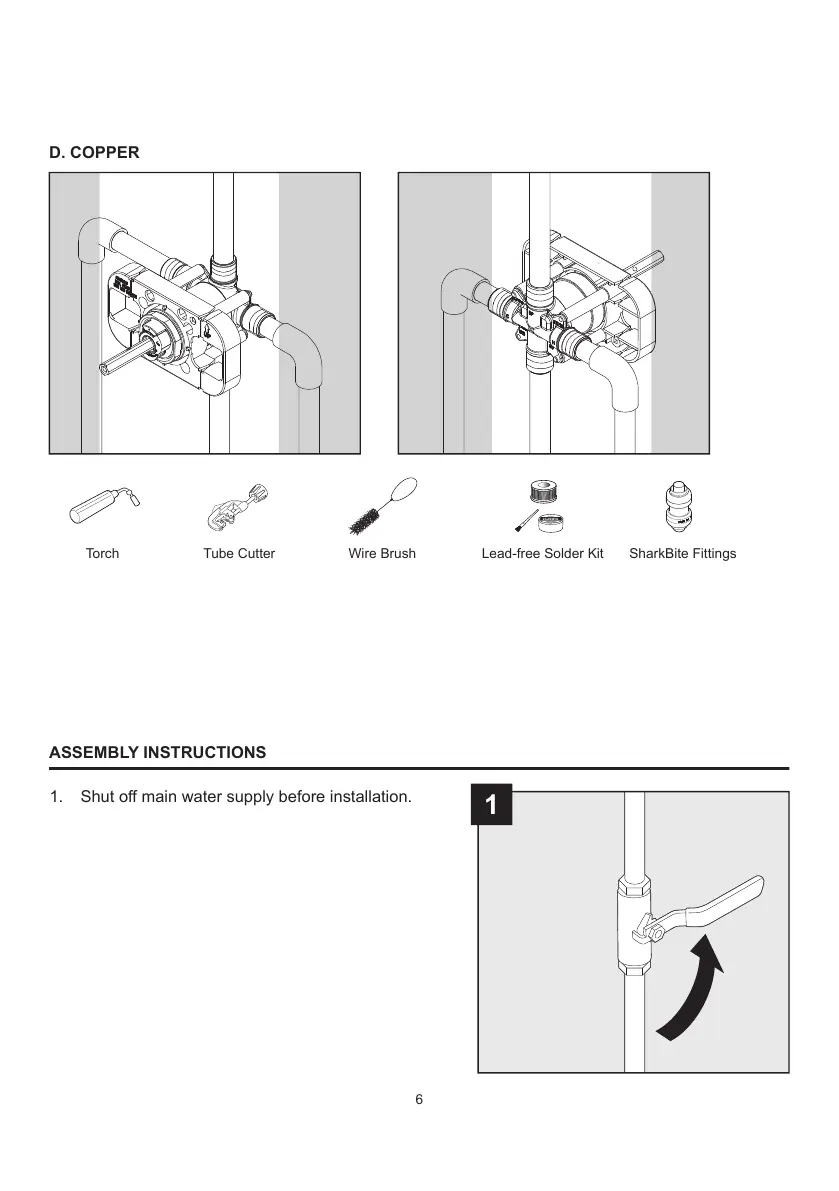 D. COPPER

Torch

Tube Cutter

Wire Brush

Lead-free Solder Kit

SharkBite Fittings

ASSEMBLY INSTRUCTIONS

1. Shut off main water supply before installation.

1

6