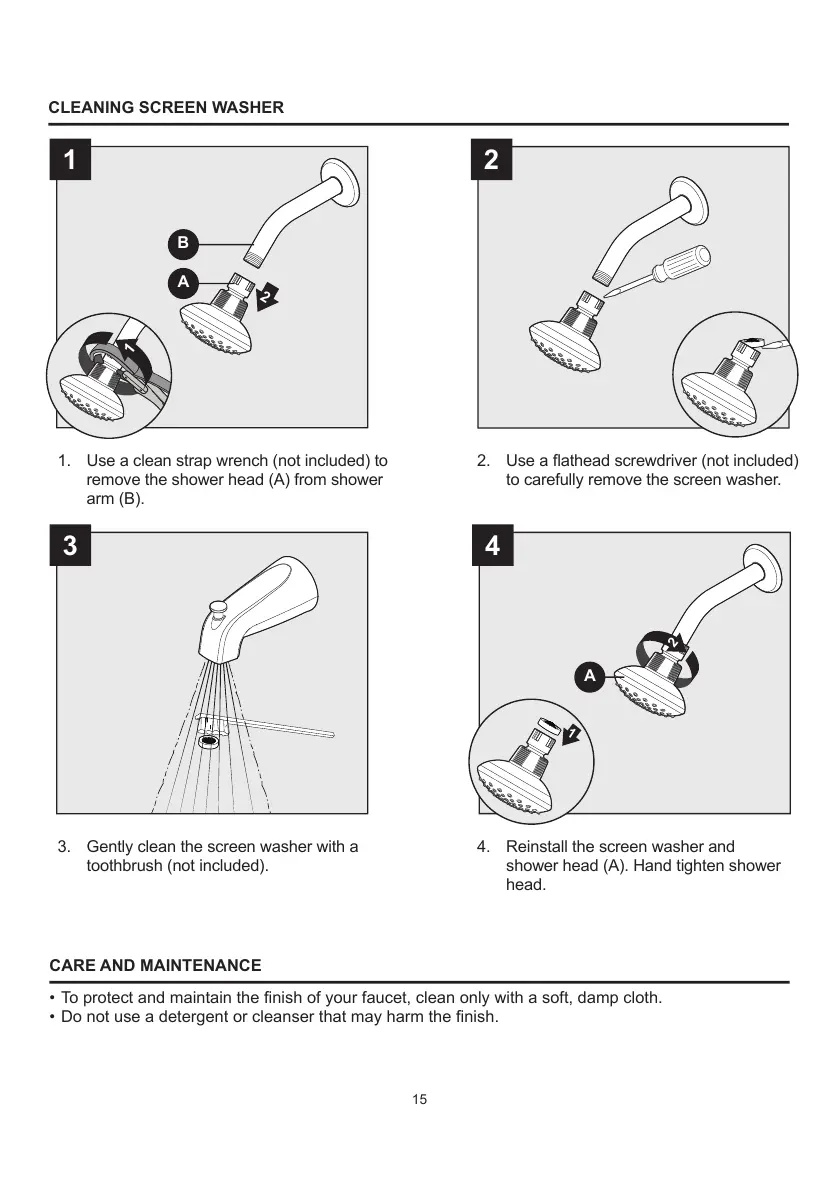 CLEANING SCREEN WASHER

1

B

A

2

1

1. Use a clean strap wrench (not included) to remove the shower head (A) from shower arm (B).

2

2. Use a flathead screwdriver (not included) to carefully remove the screen washer.

3

3. Gently clean the screen washer with a toothbrush (not included).

4

2

A

1

4. Reinstall the screen washer and shower head (A). Hand tighten shower head.

CARE AND MAINTENANCE

• To protect and maintain the finish of your faucet, clean only with a soft, damp cloth.
• Do not use a detergent or cleanser that may harm the finish.

15