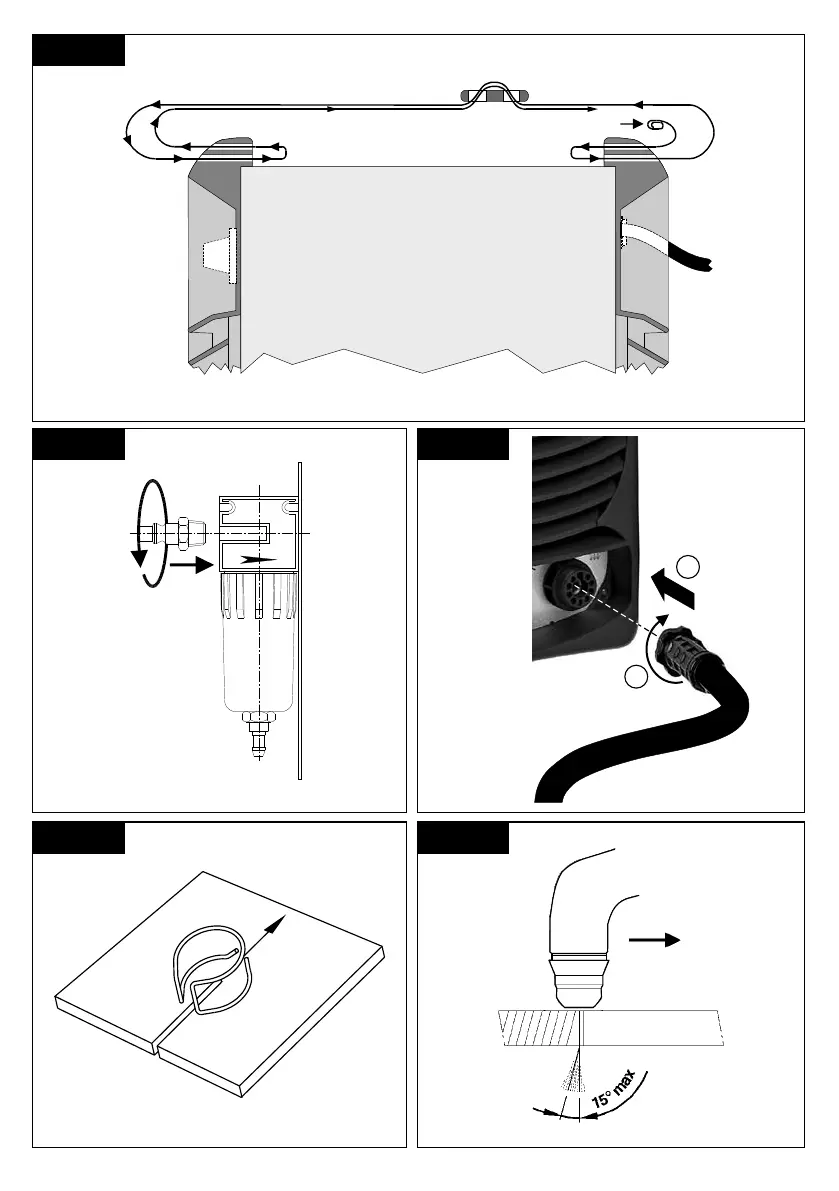 15° max