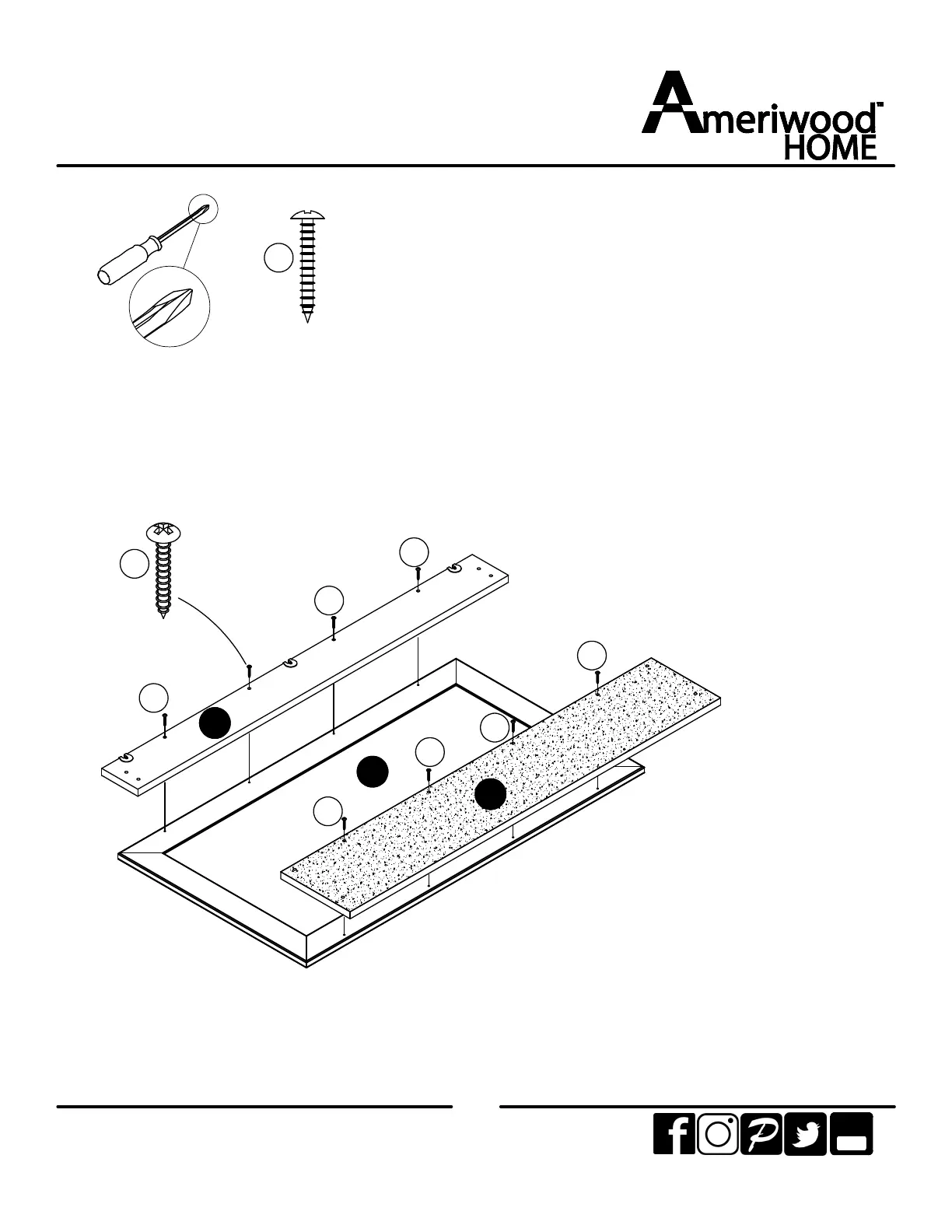 Ameriwood™ HOME