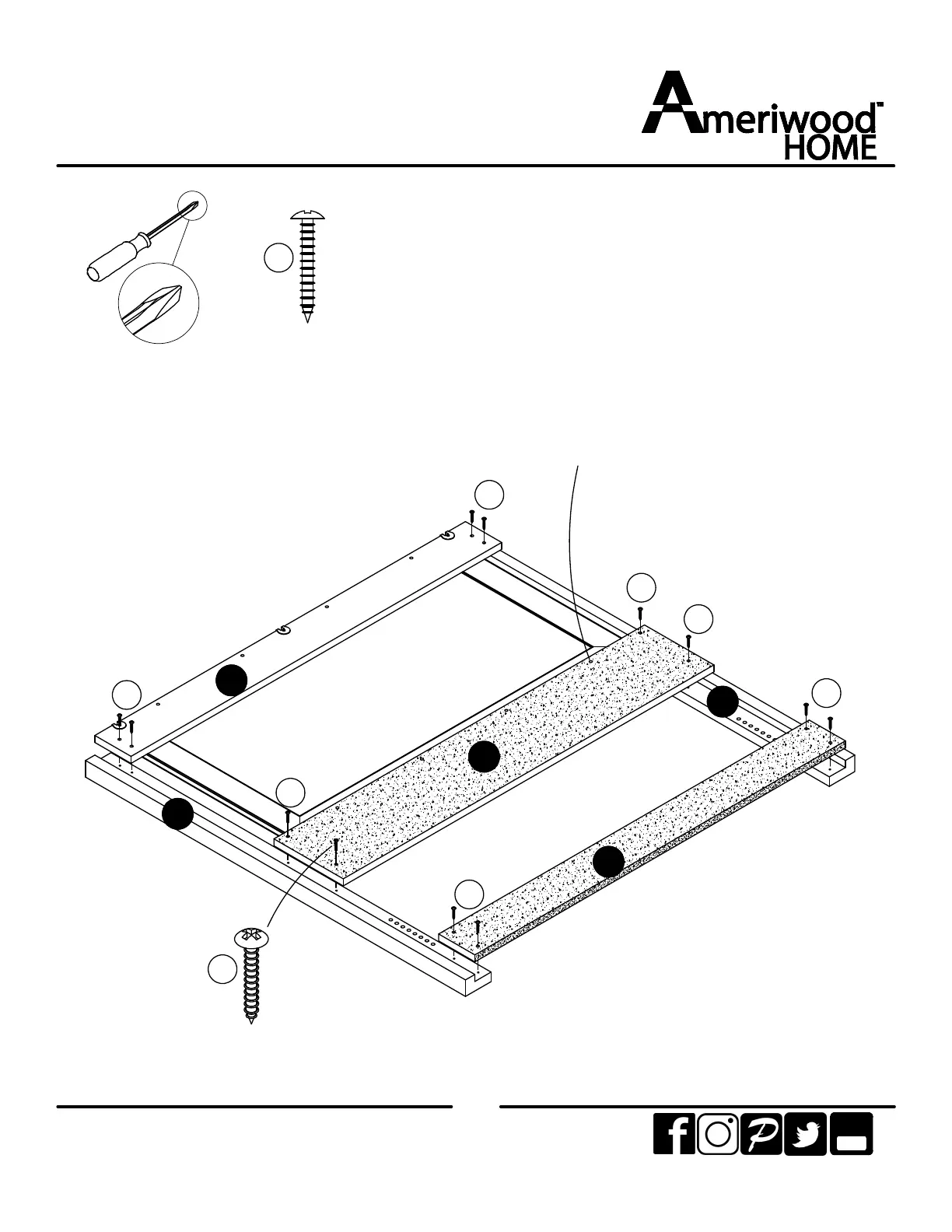 Ameriwood™
HOME