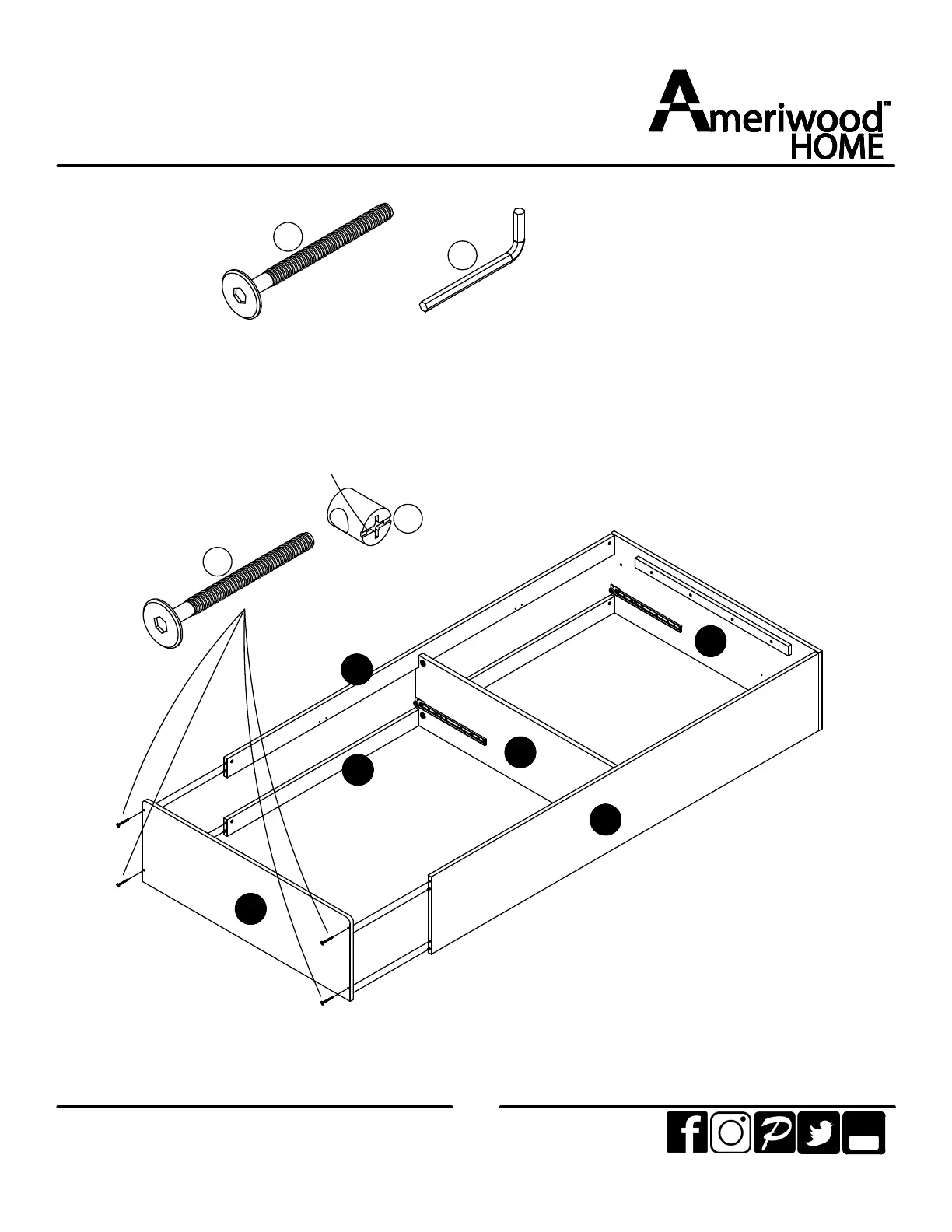 Ameriwood™ HOME