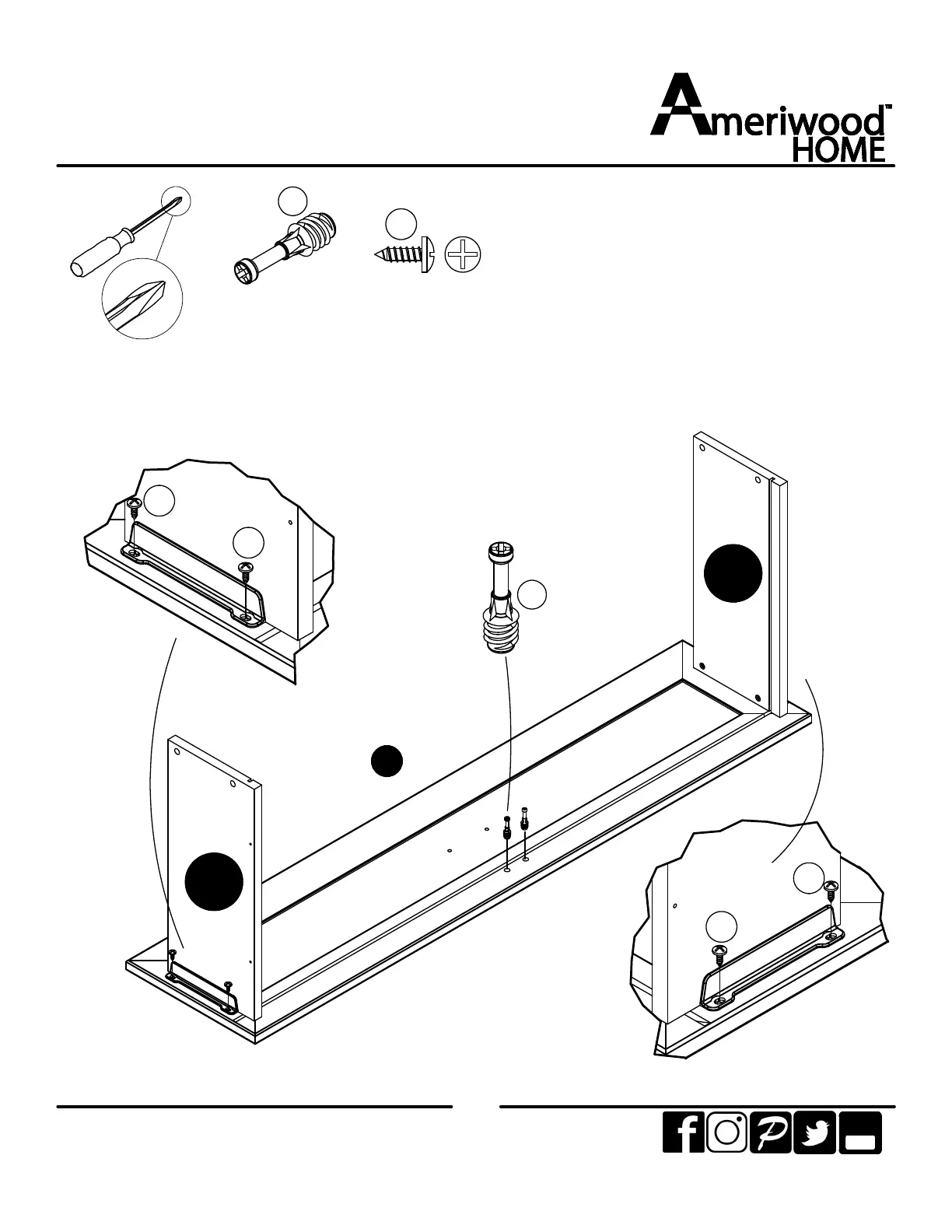 Ameriwood™ HOME