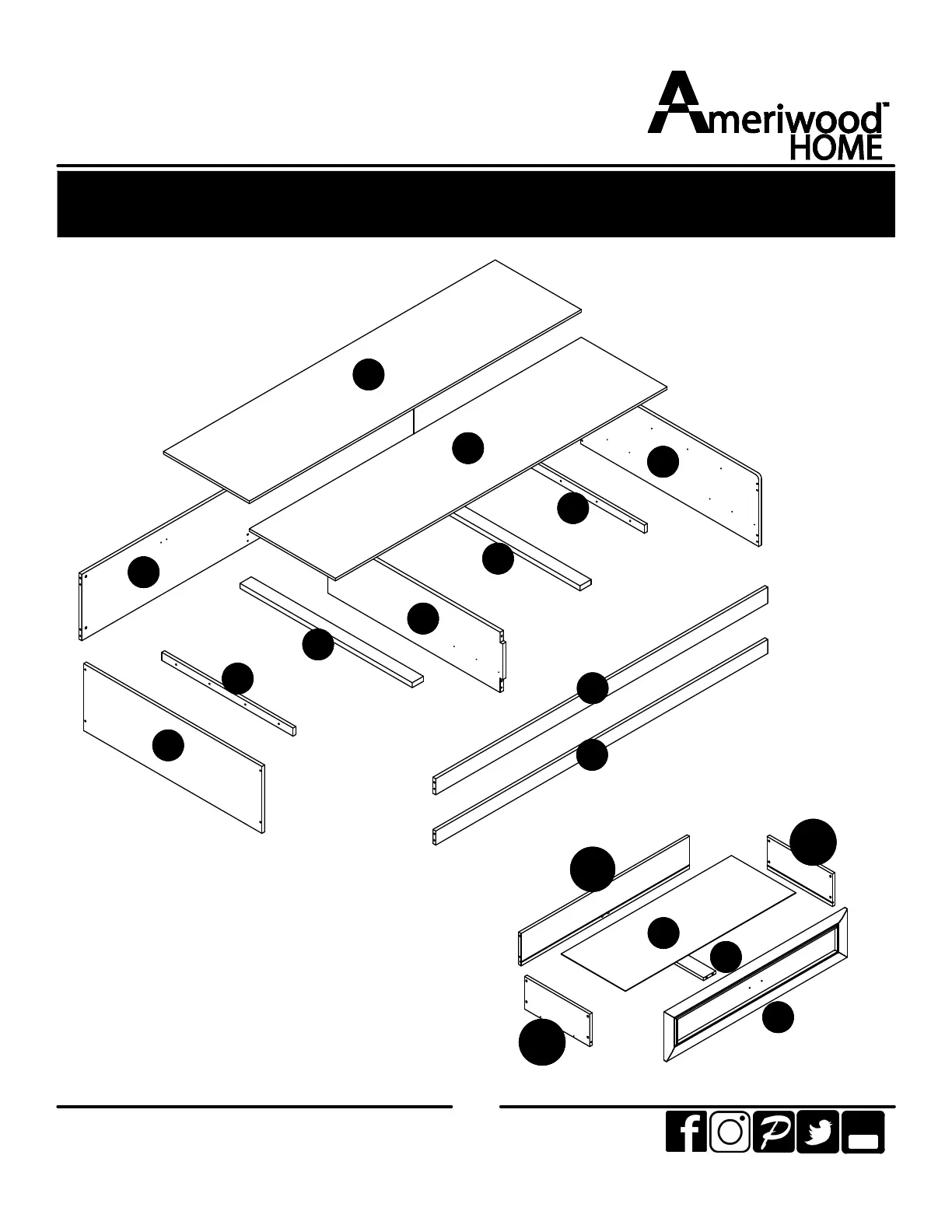 Ameriwood™
HOME