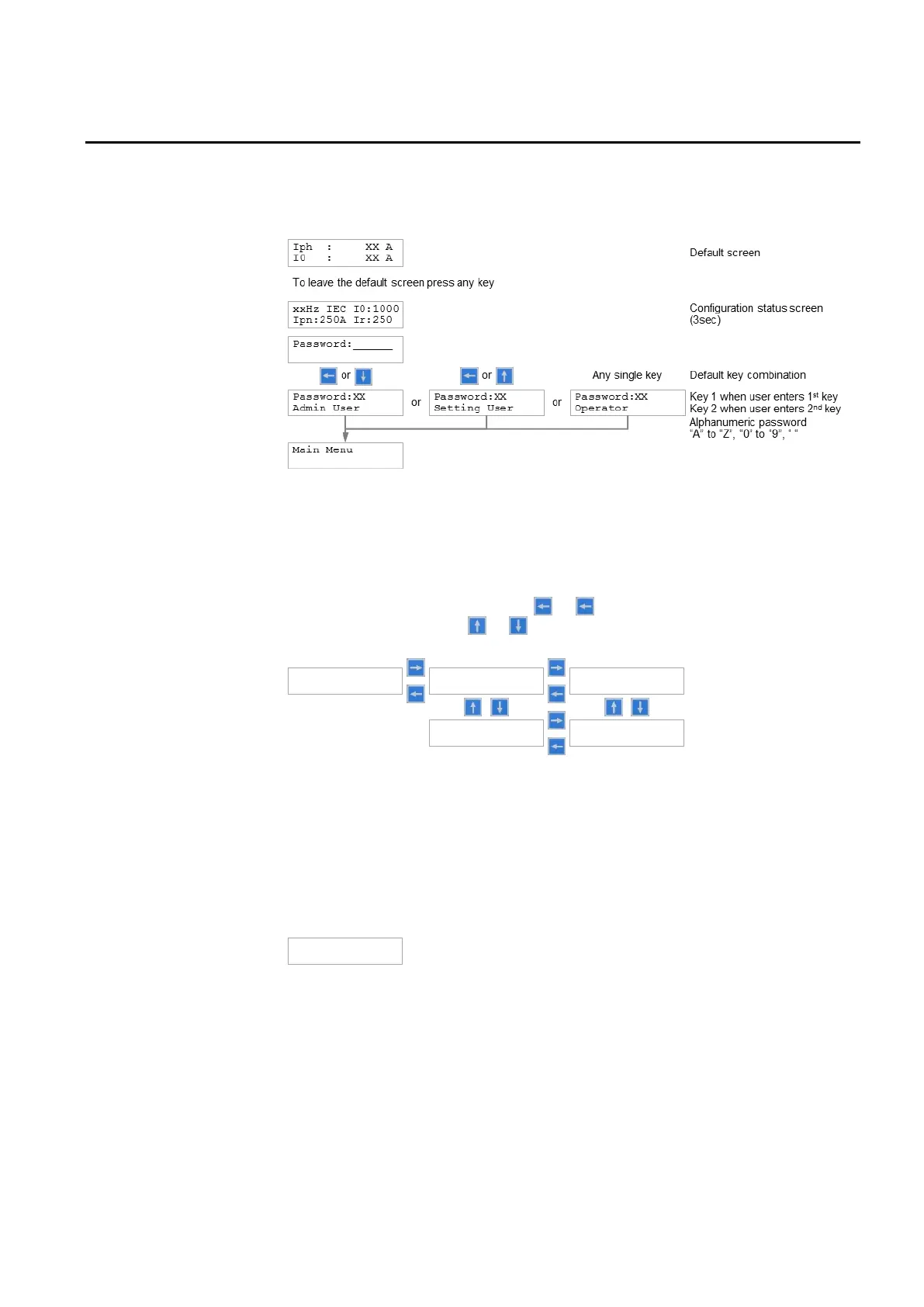 Iph : XX A
I0 : XX A

Default screen

To leave the default screen press any key

xxHz IEC I0:1000
Ipn:250A Ir:250

Configuration status screen (3sec)

Password:______

or or Any single key

Default key combination

Password:XX
Admin User

or

Password:XX
Setting User

or

Password:XX
Operator

Key 1 when user enters 1st key
Key 2 when user enters 2nd key
Alphanumeric password
"A" to "Z", "0" to "9", " "

Main Menu