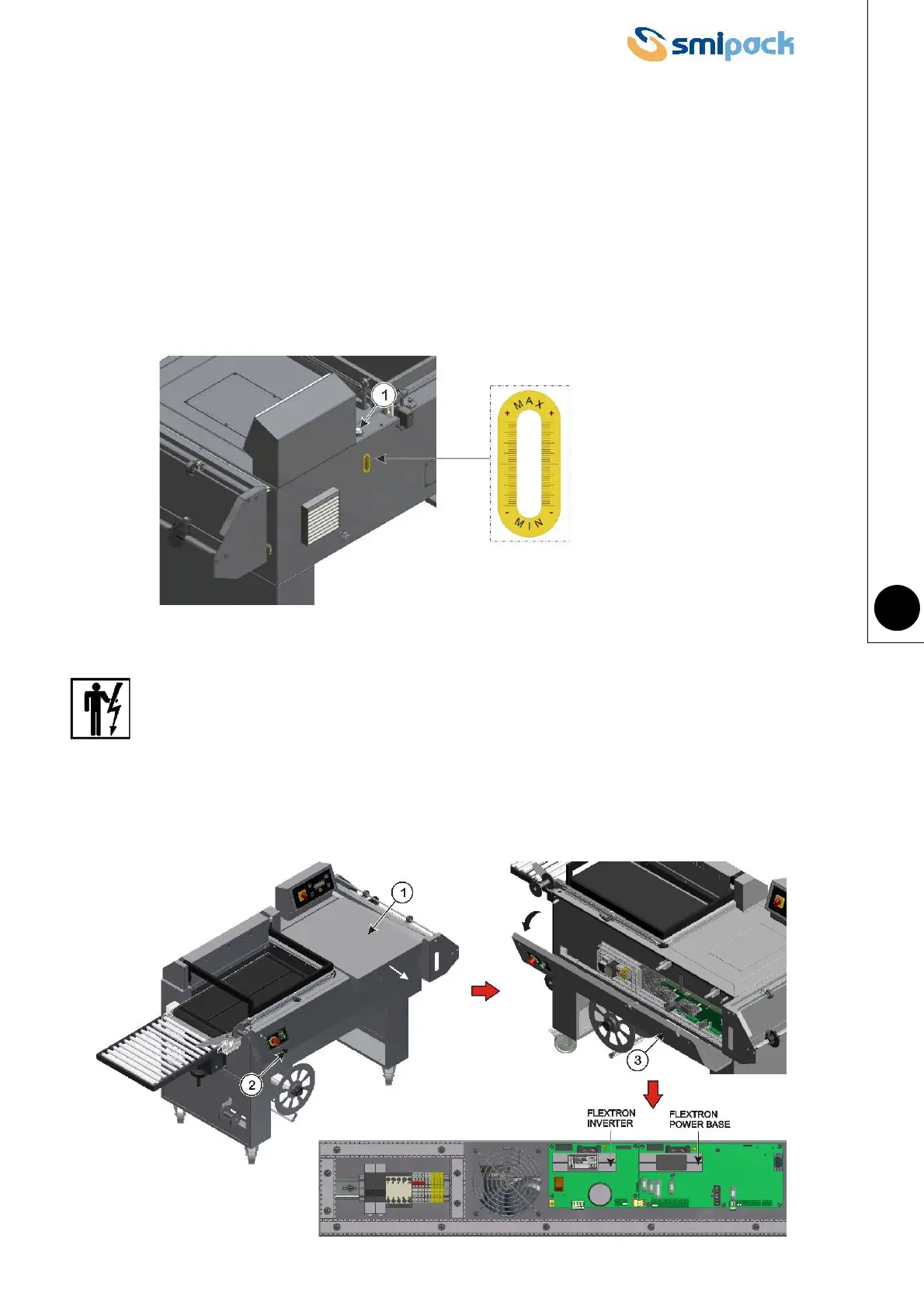 smipack

1

MAX

MIN

1

2

3

FLEXTRON INVERTER

FLEXTRON POWER BASE