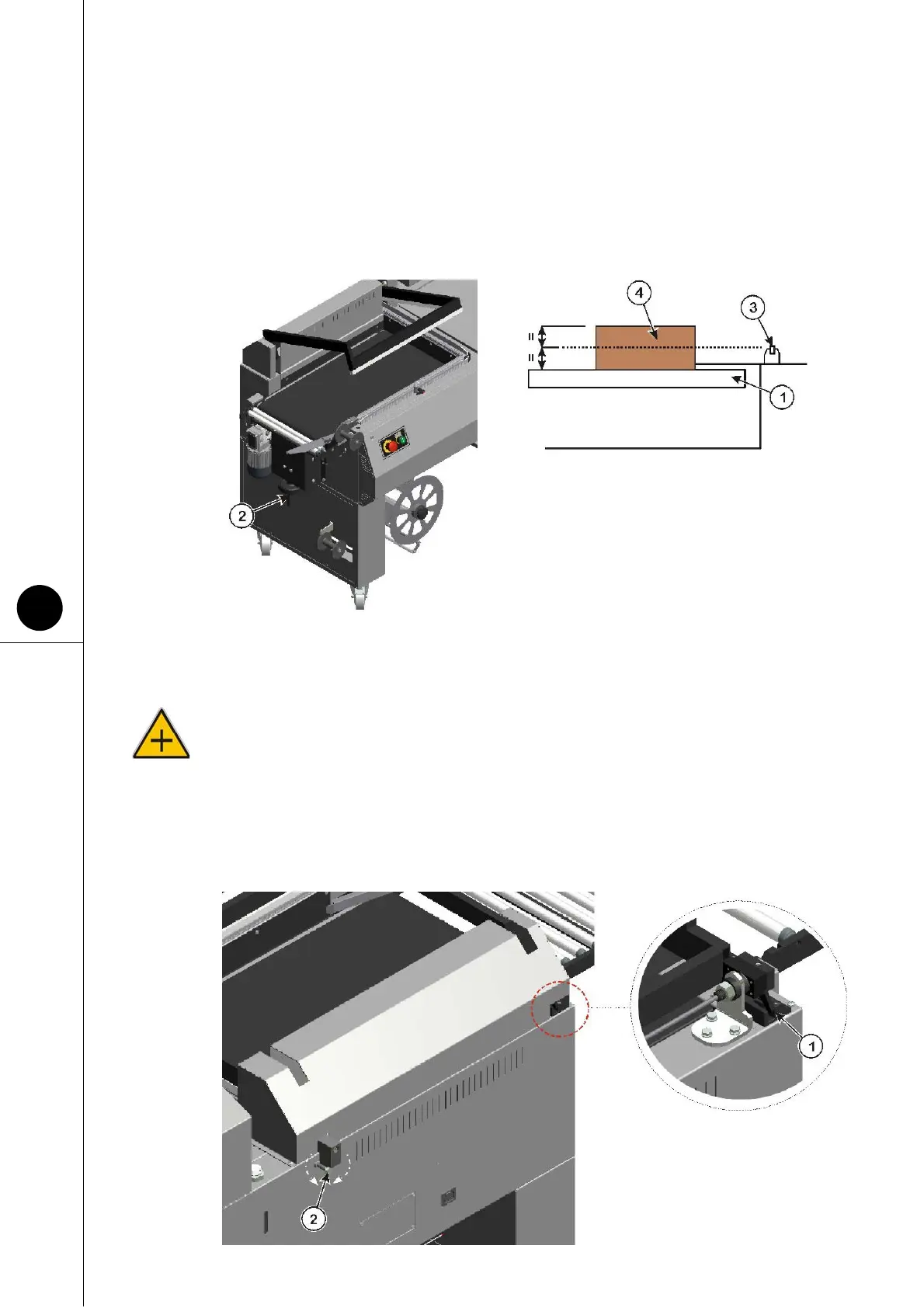 4

3

=

=

1

2

1

2