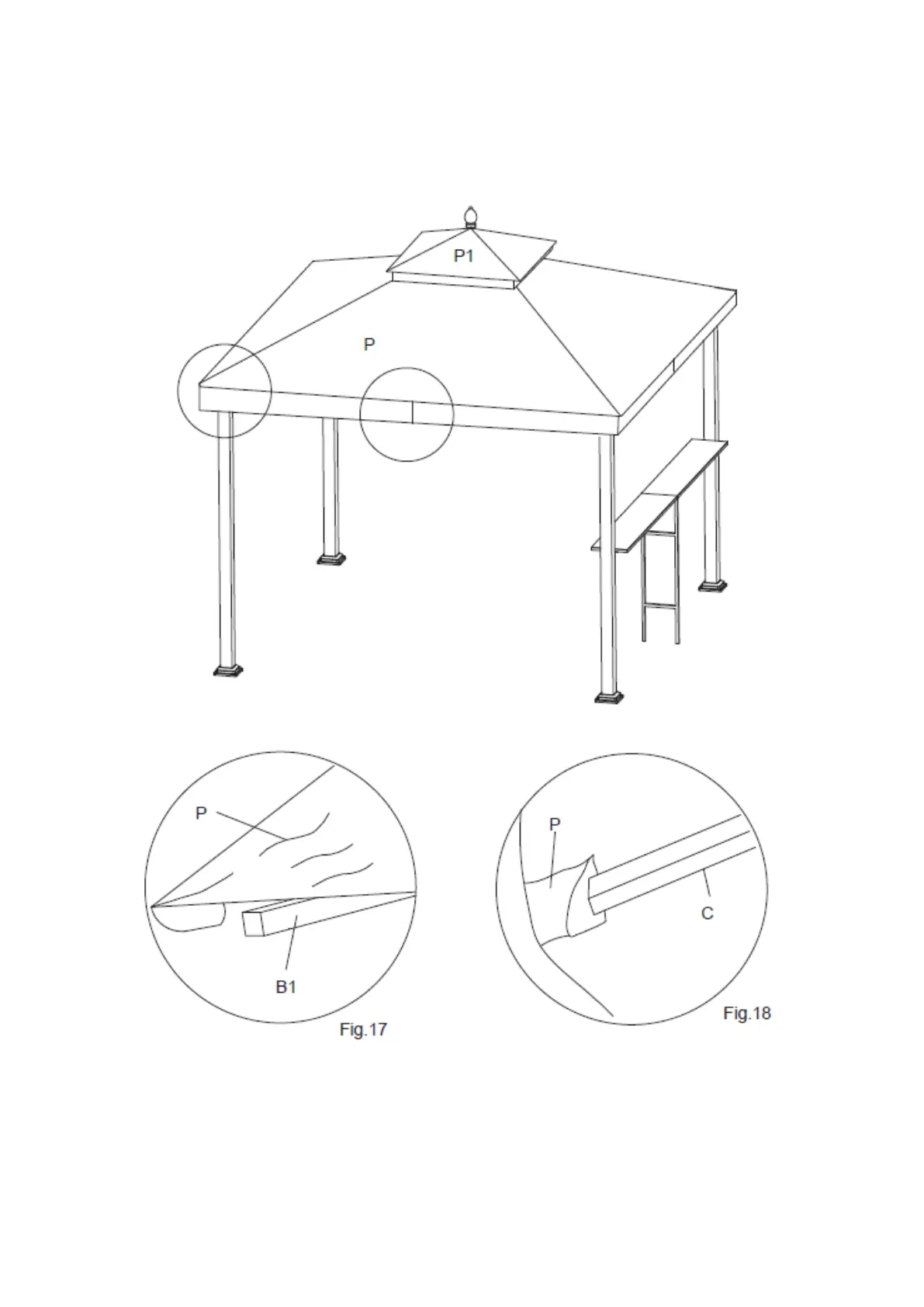 P1

P

P

B1

Fig.17

P

C

Fig.18