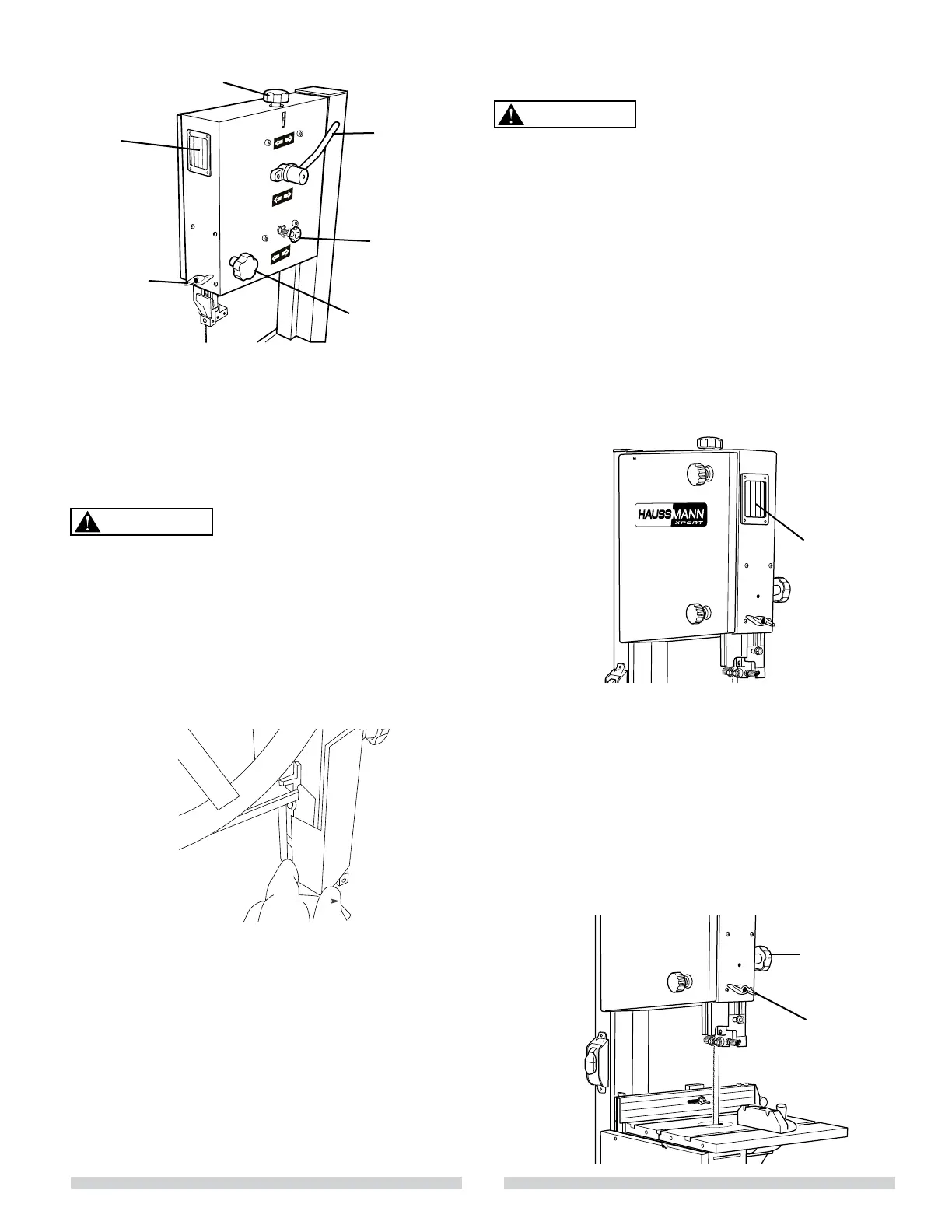 HAUSSMANN
XPERT