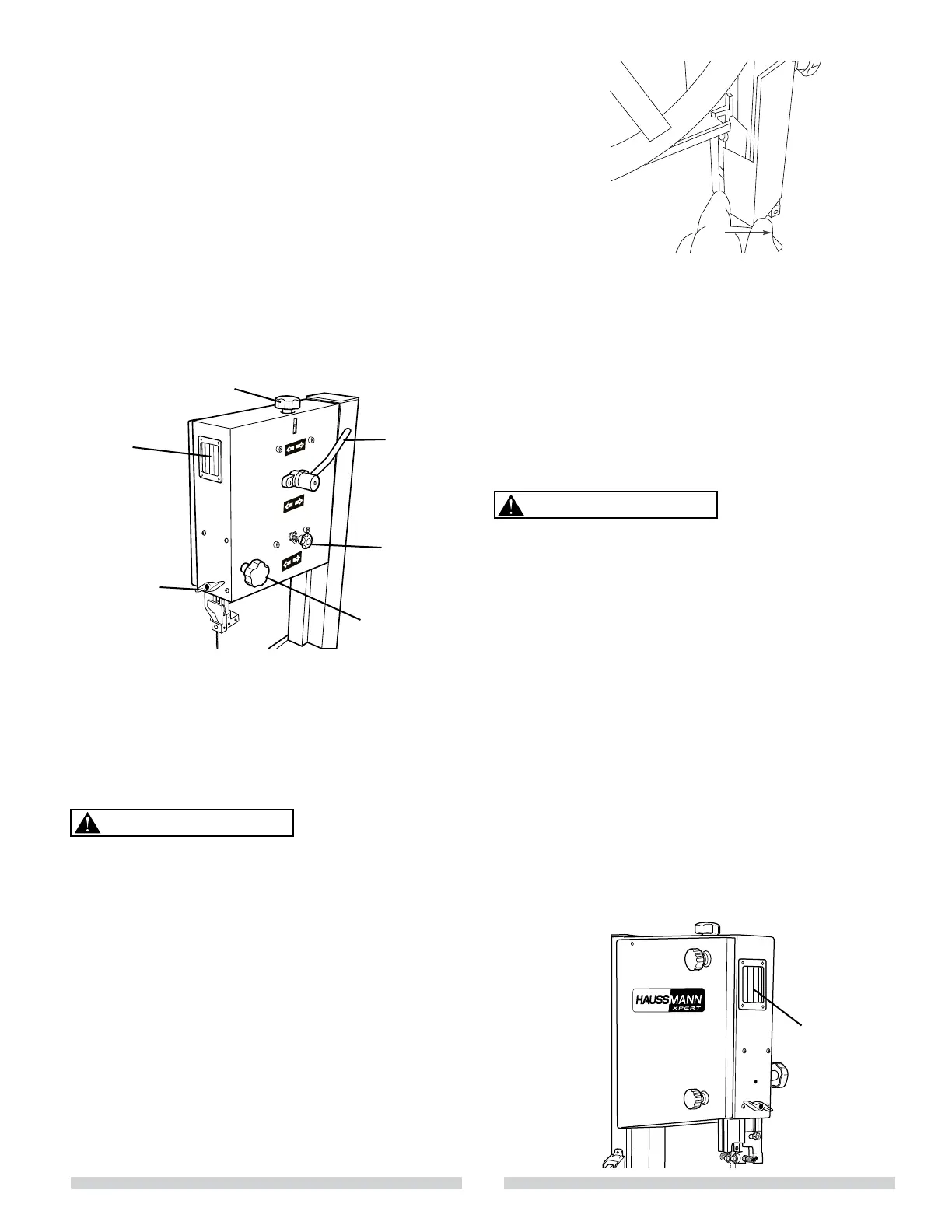 HAUSSMANN
XPERT