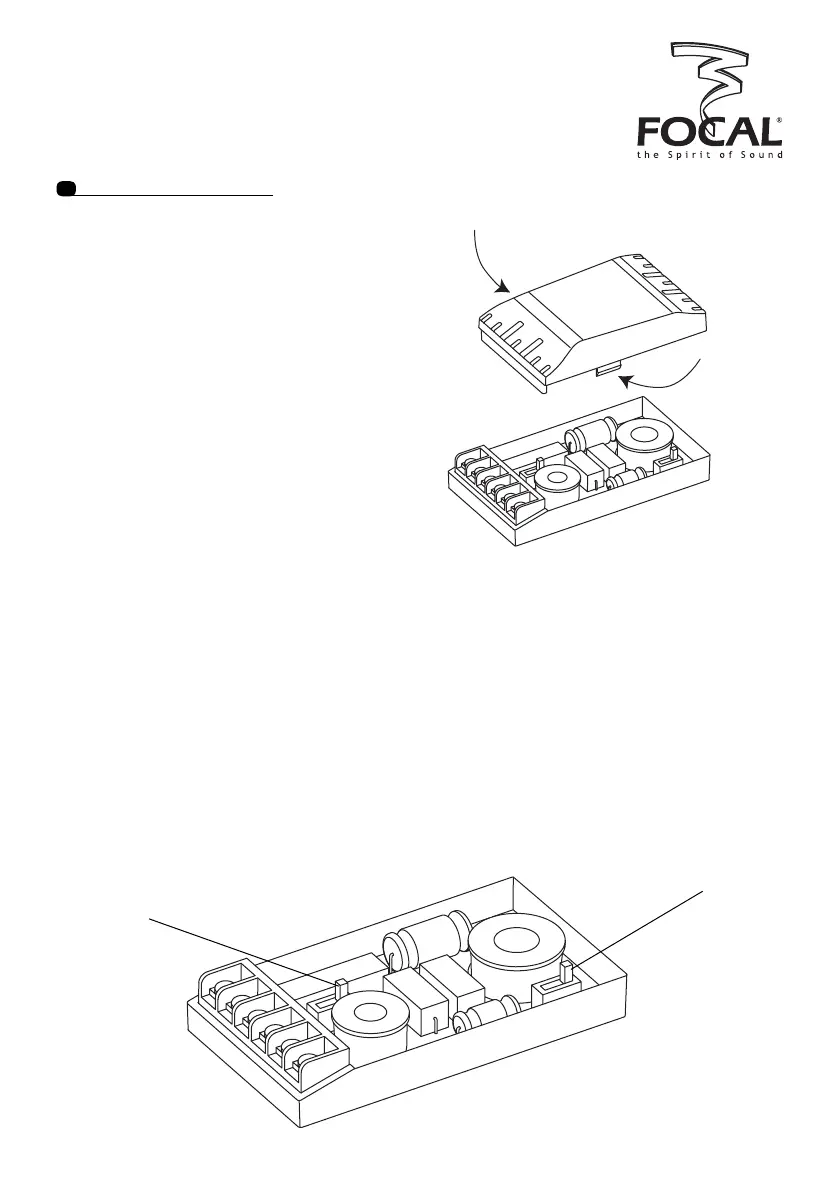 FOCAL®
the Spirit of Sound