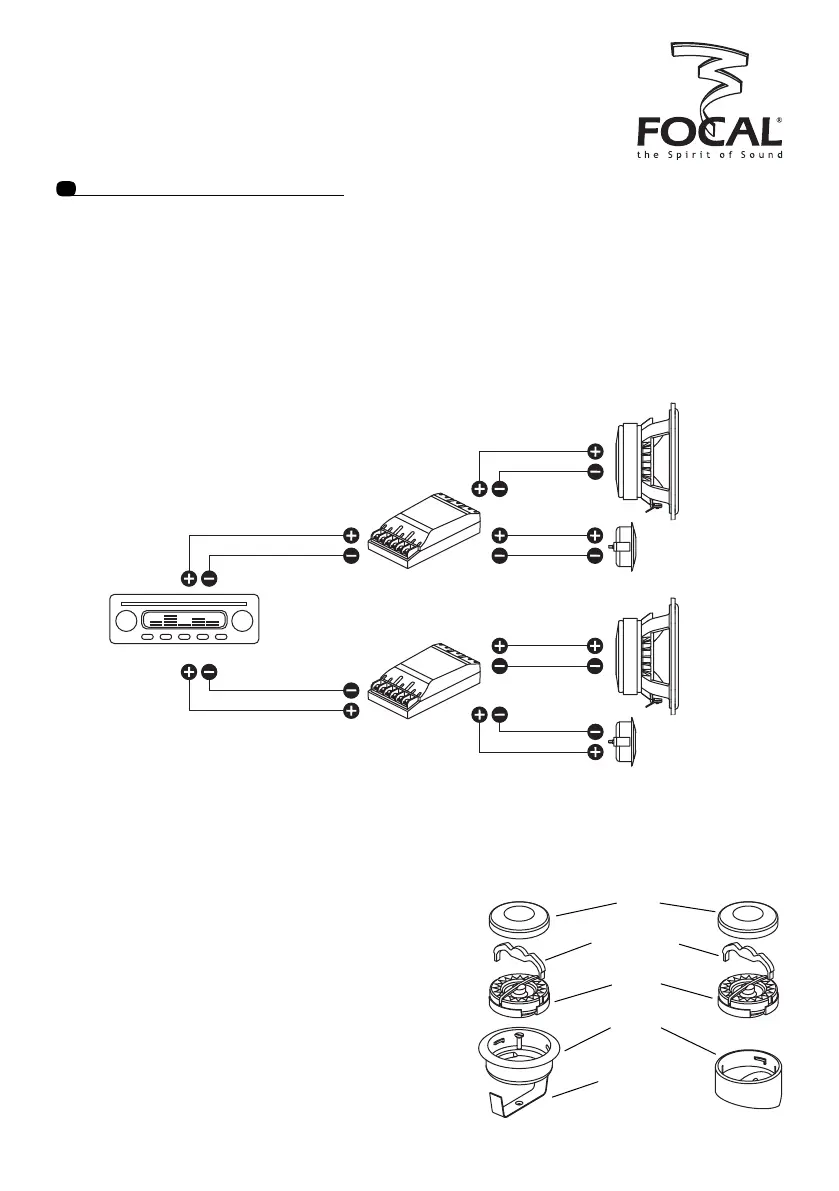 FOCAL®
the Spirit of Sound