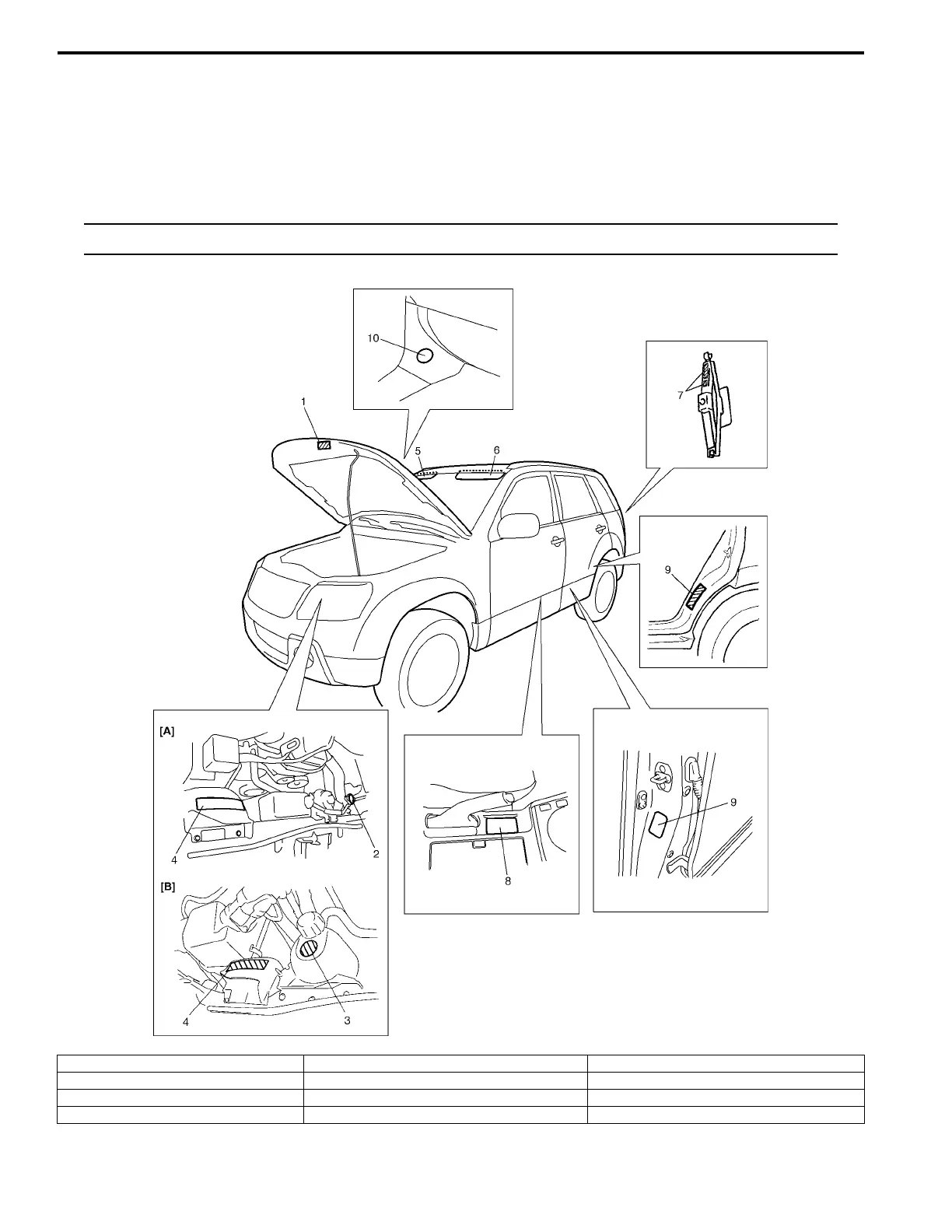 10

1

5

6

7

9

[A]

4

2

[B]

4

3

8

9