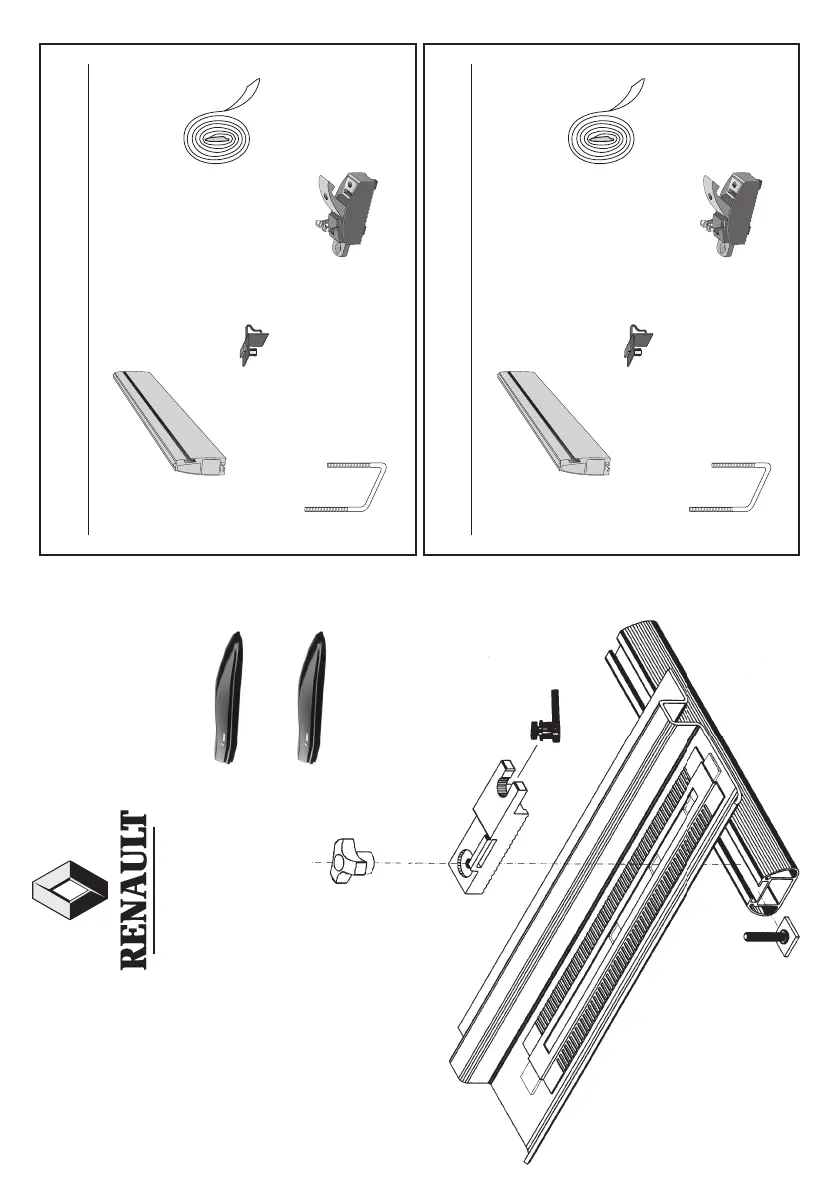 RENAULT