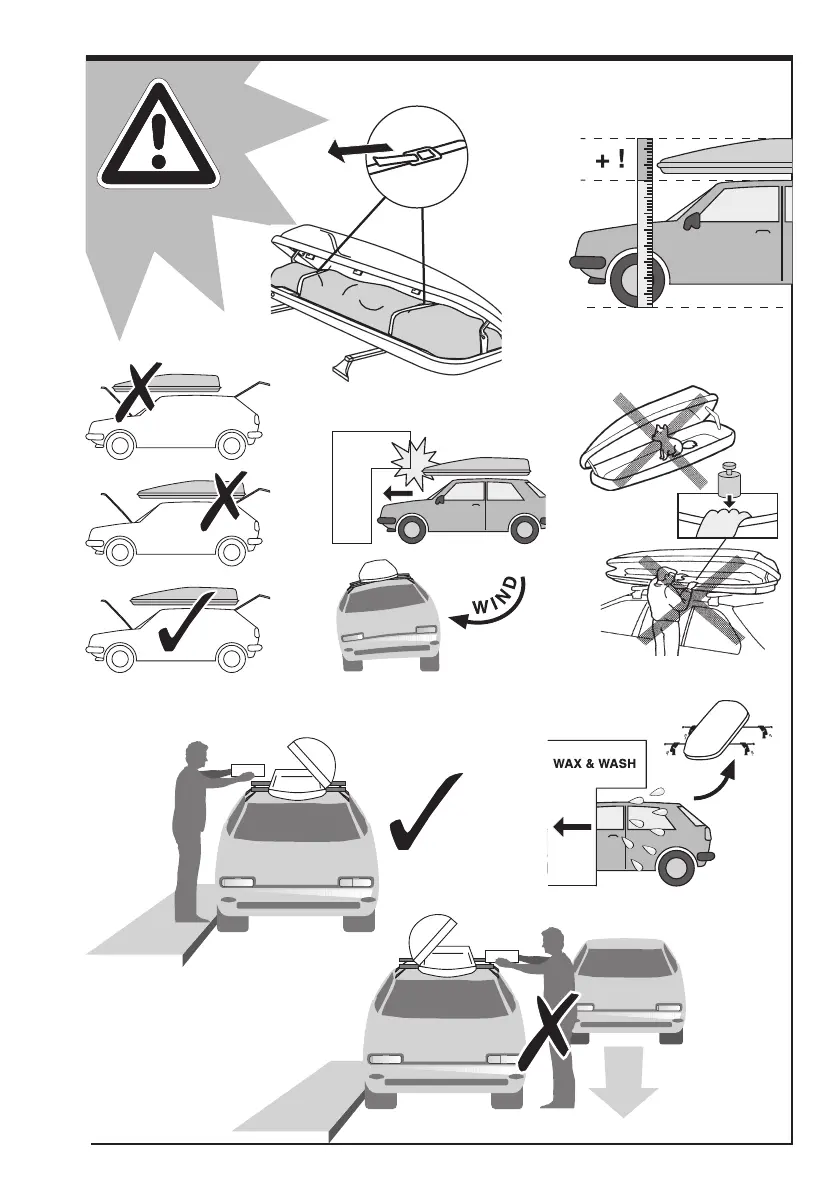 + !

WIND

WAX & WASH