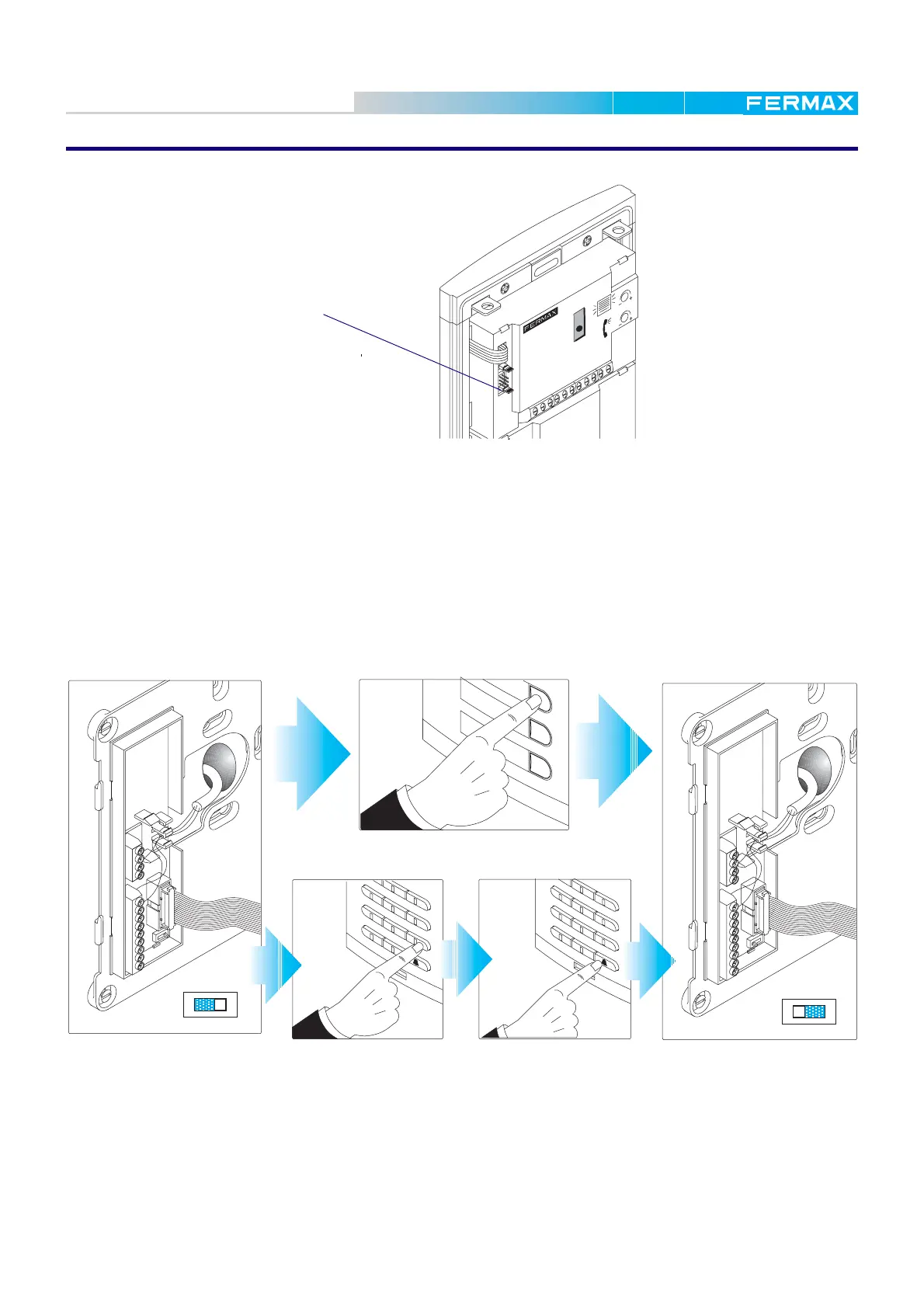 FERMAX

FERMAX