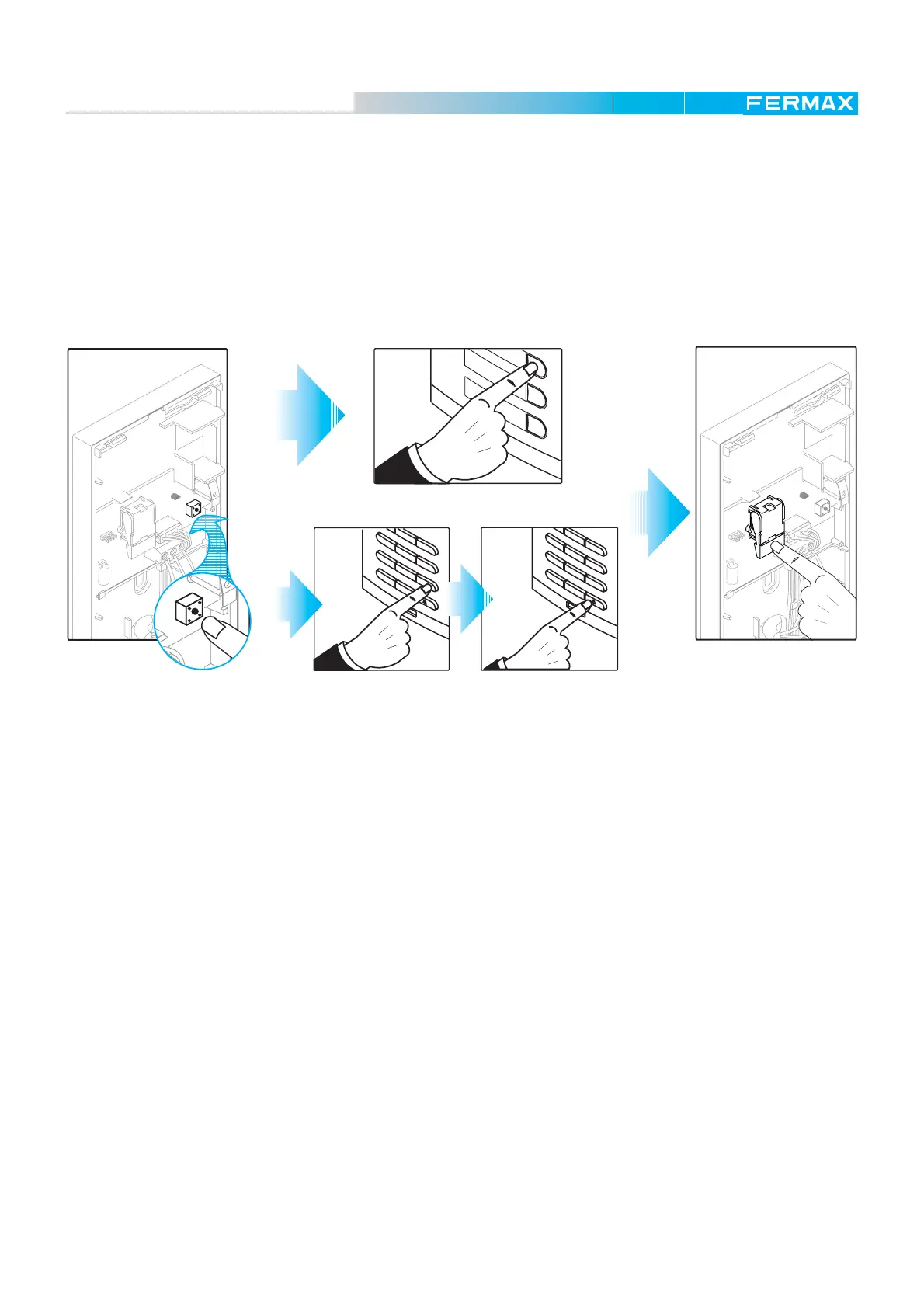 FERMAX