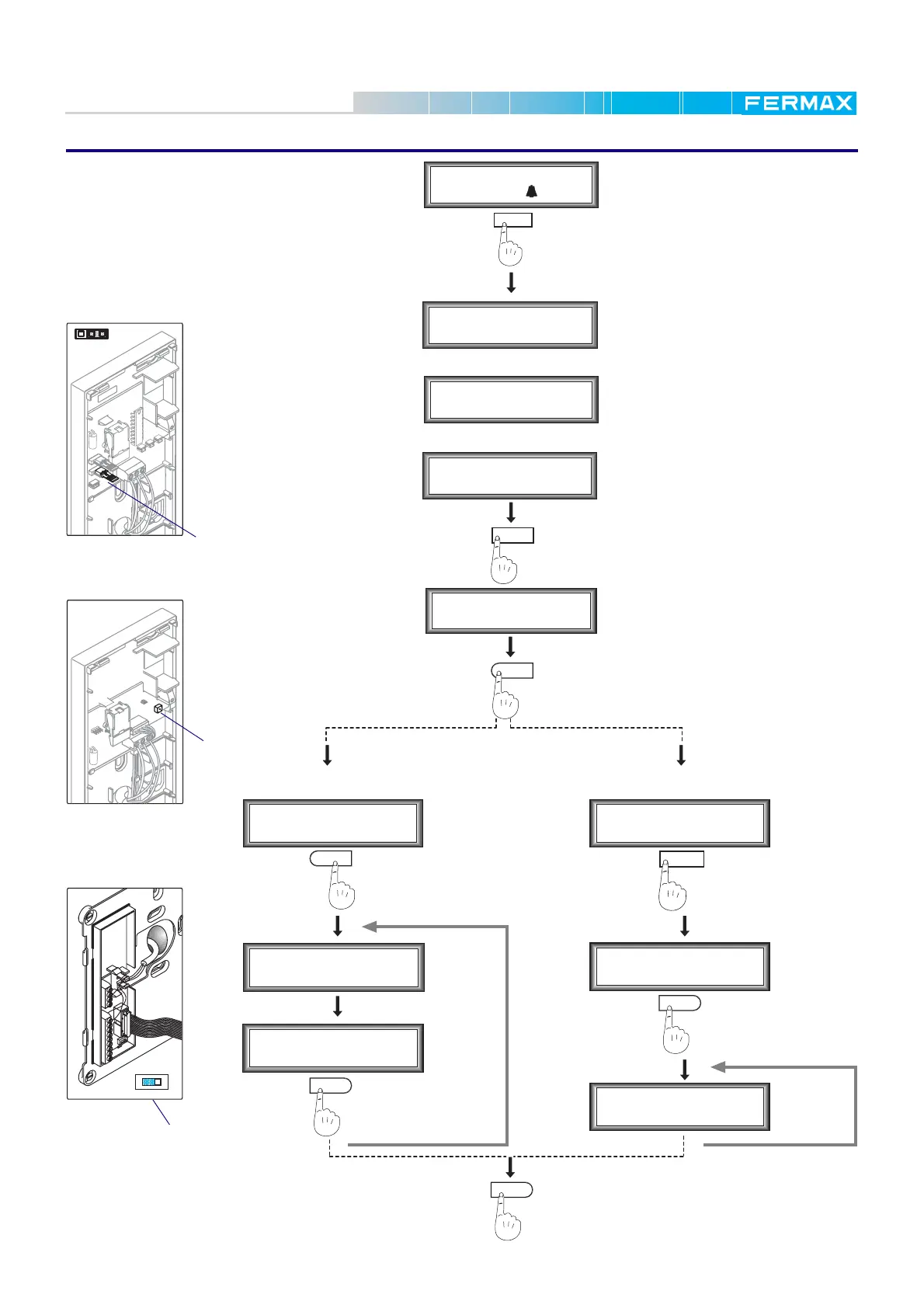 FERMAX