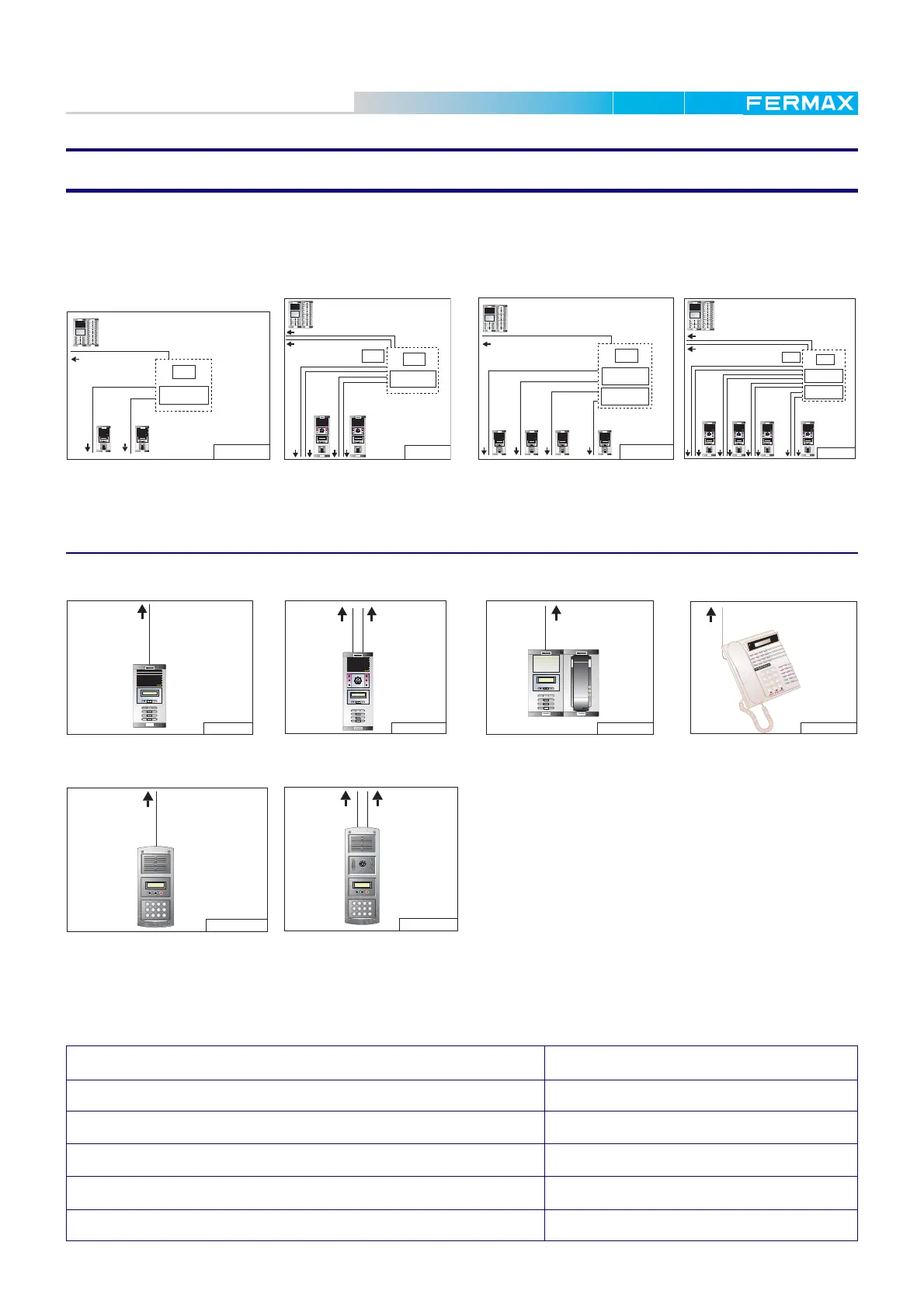 FERMAX