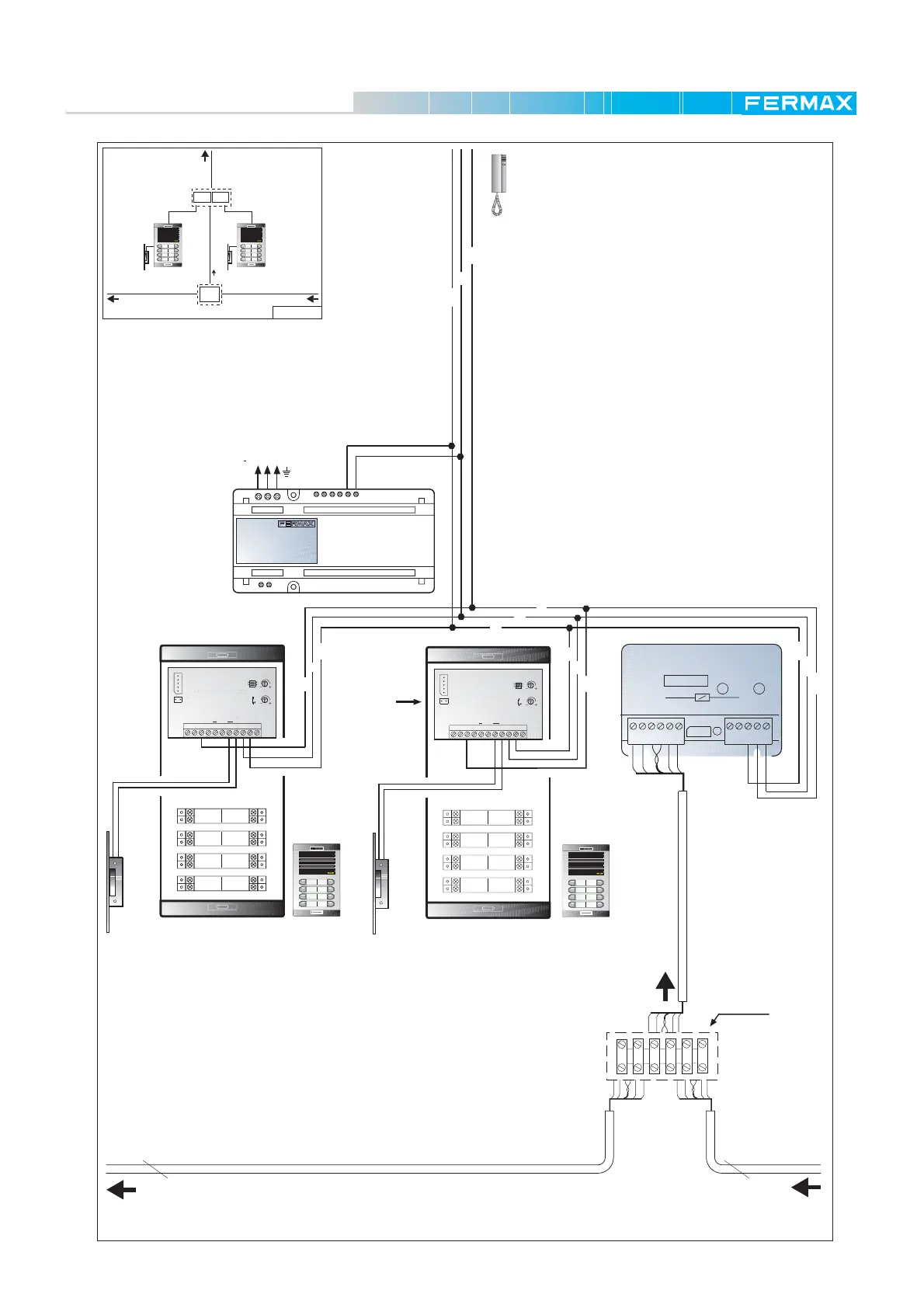 FERMAX

FERMAX