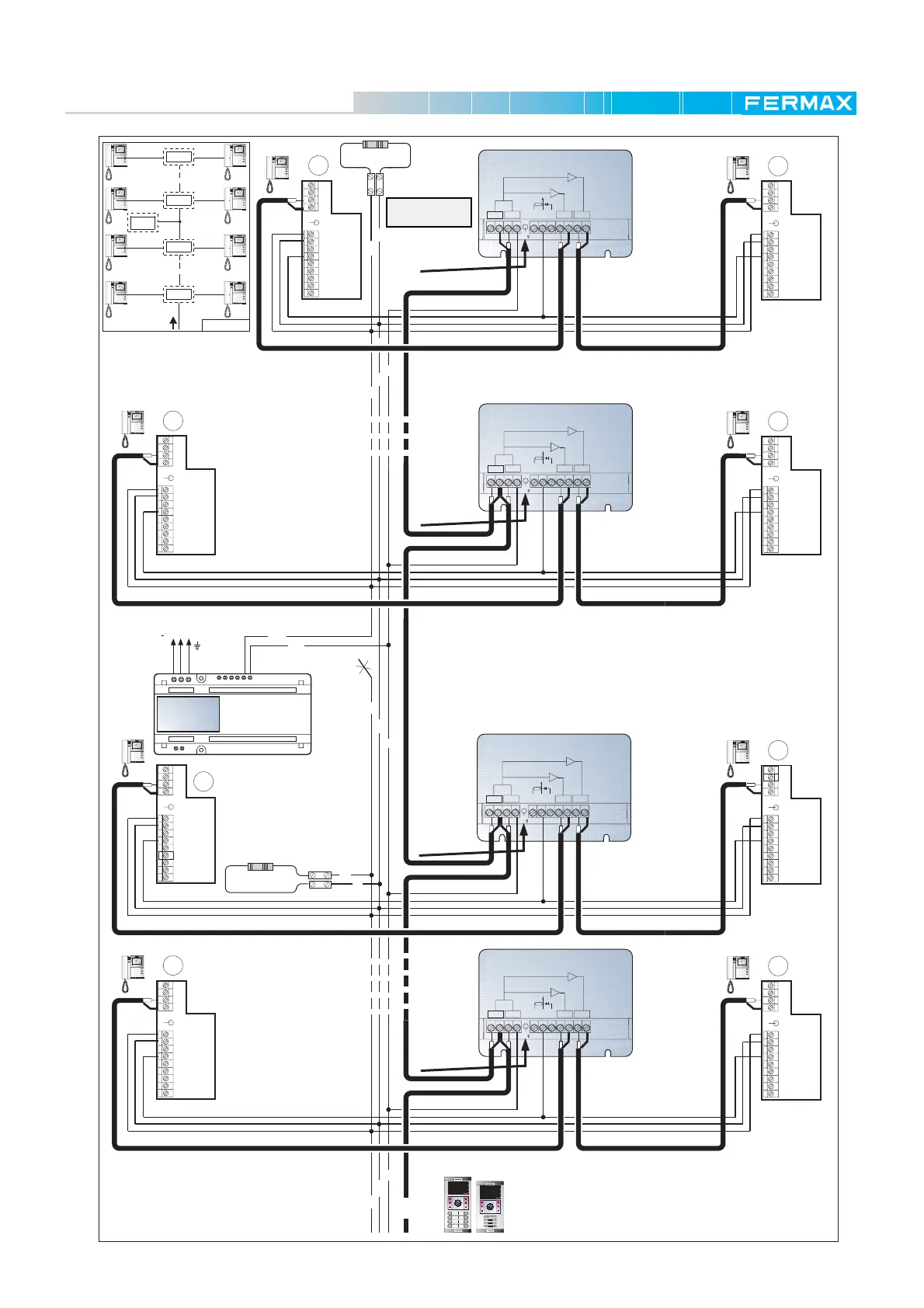 FERMAX