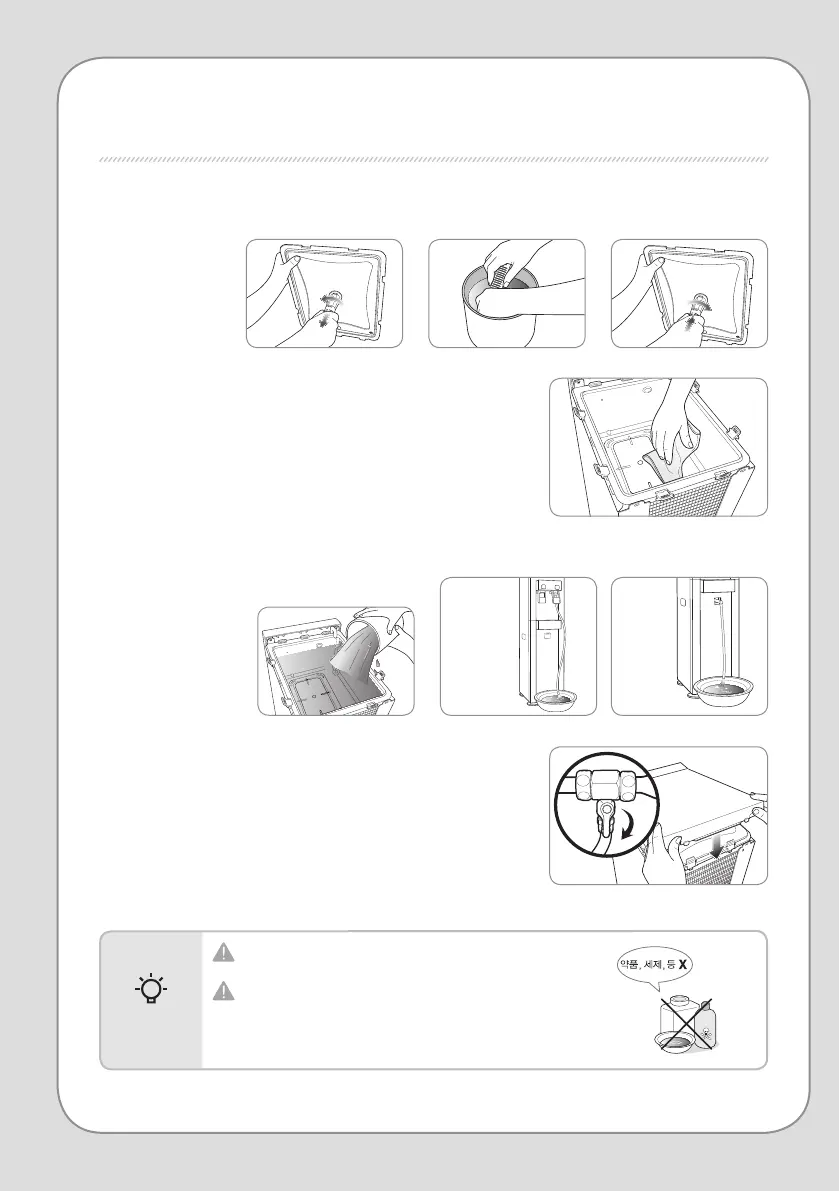 약품, 세제, 등 X