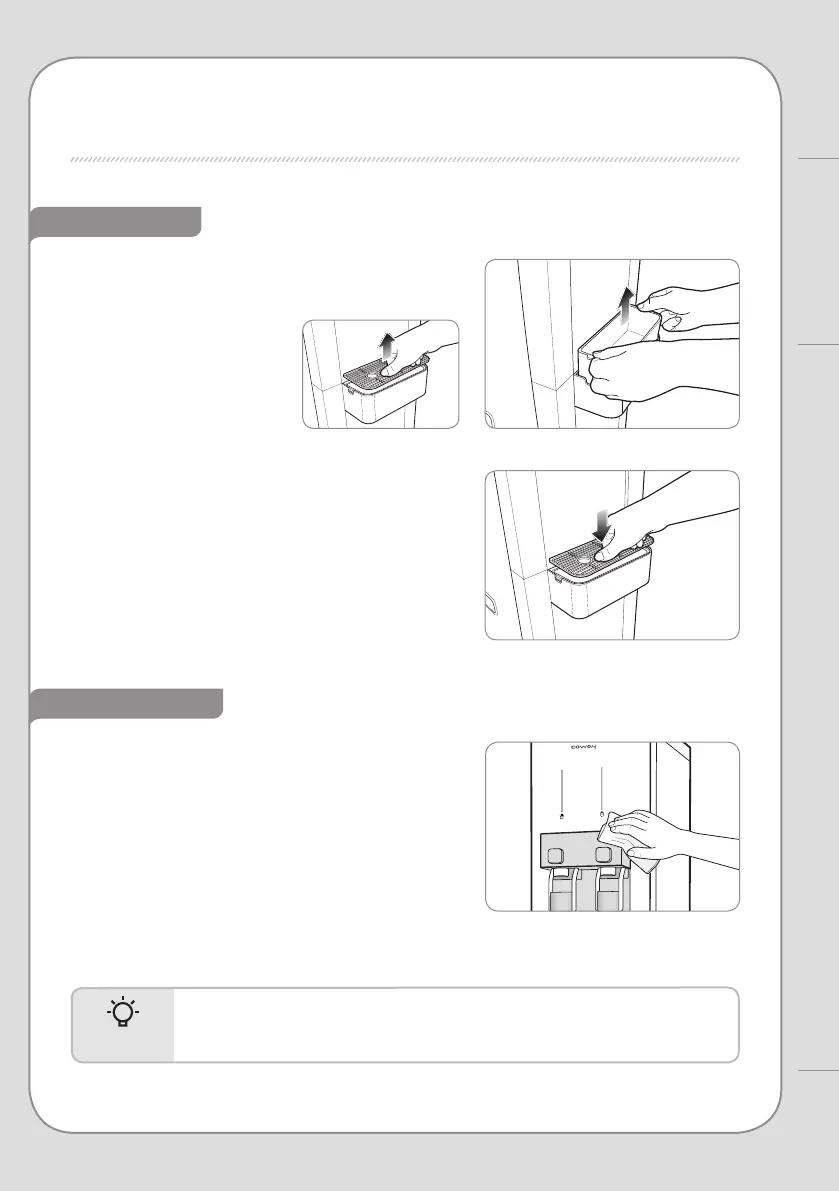 coway