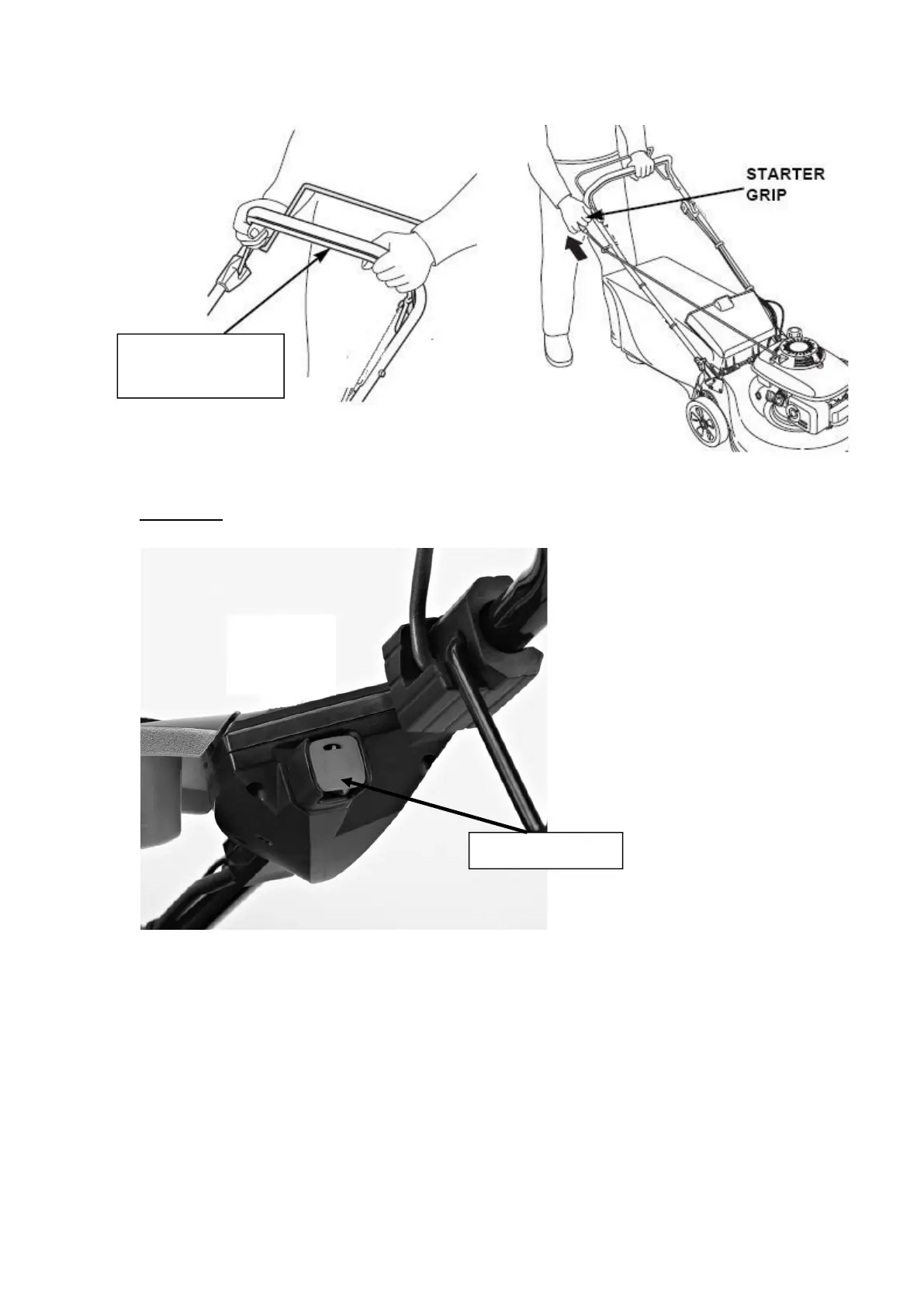 STARTER GRIP