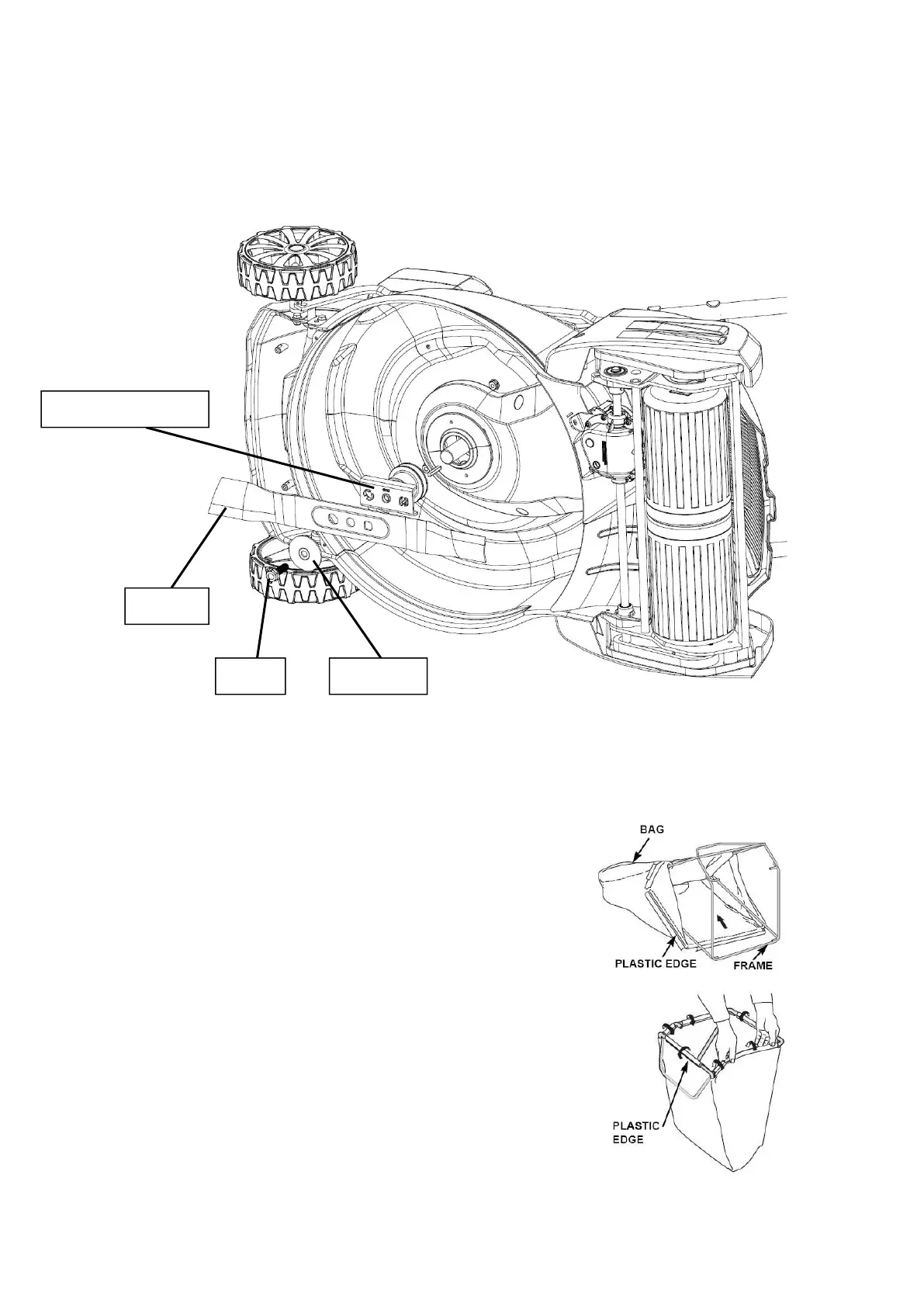 BAG

PLASTIC EDGE

FRAME

PLASTIC EDGE