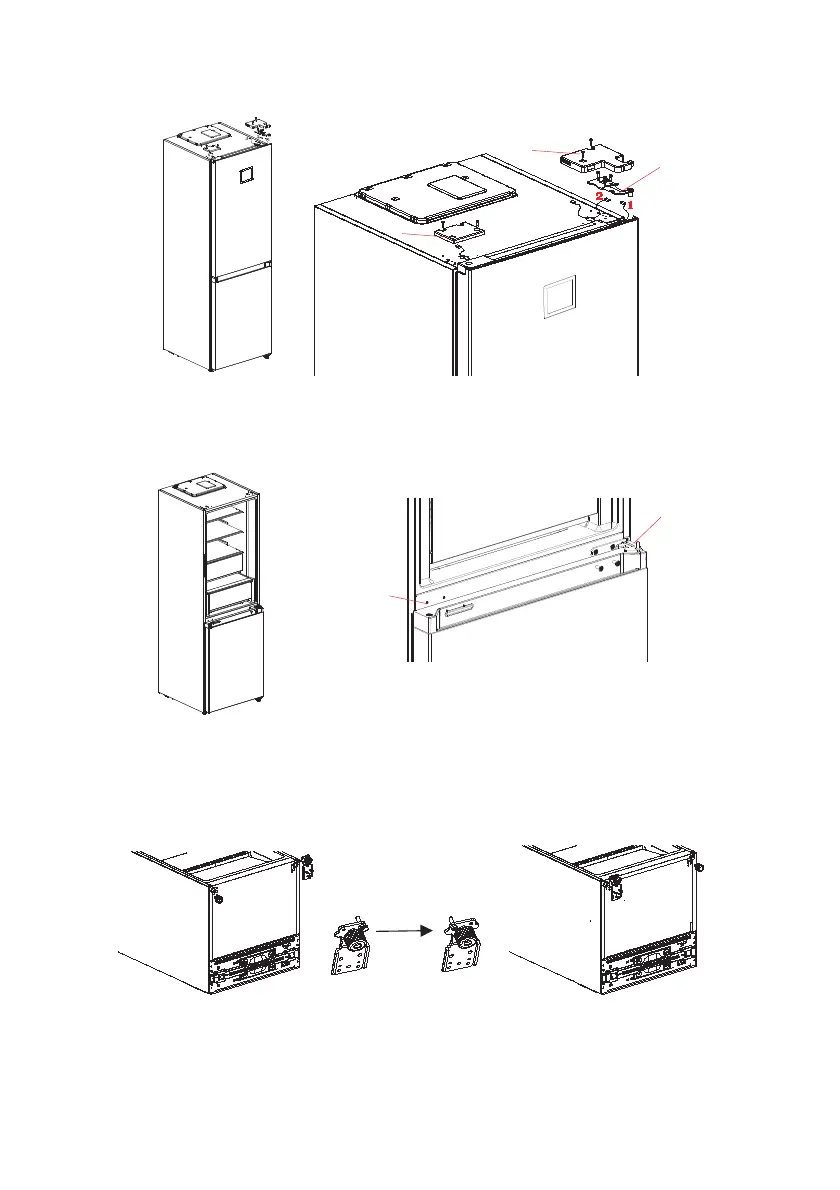 2
1