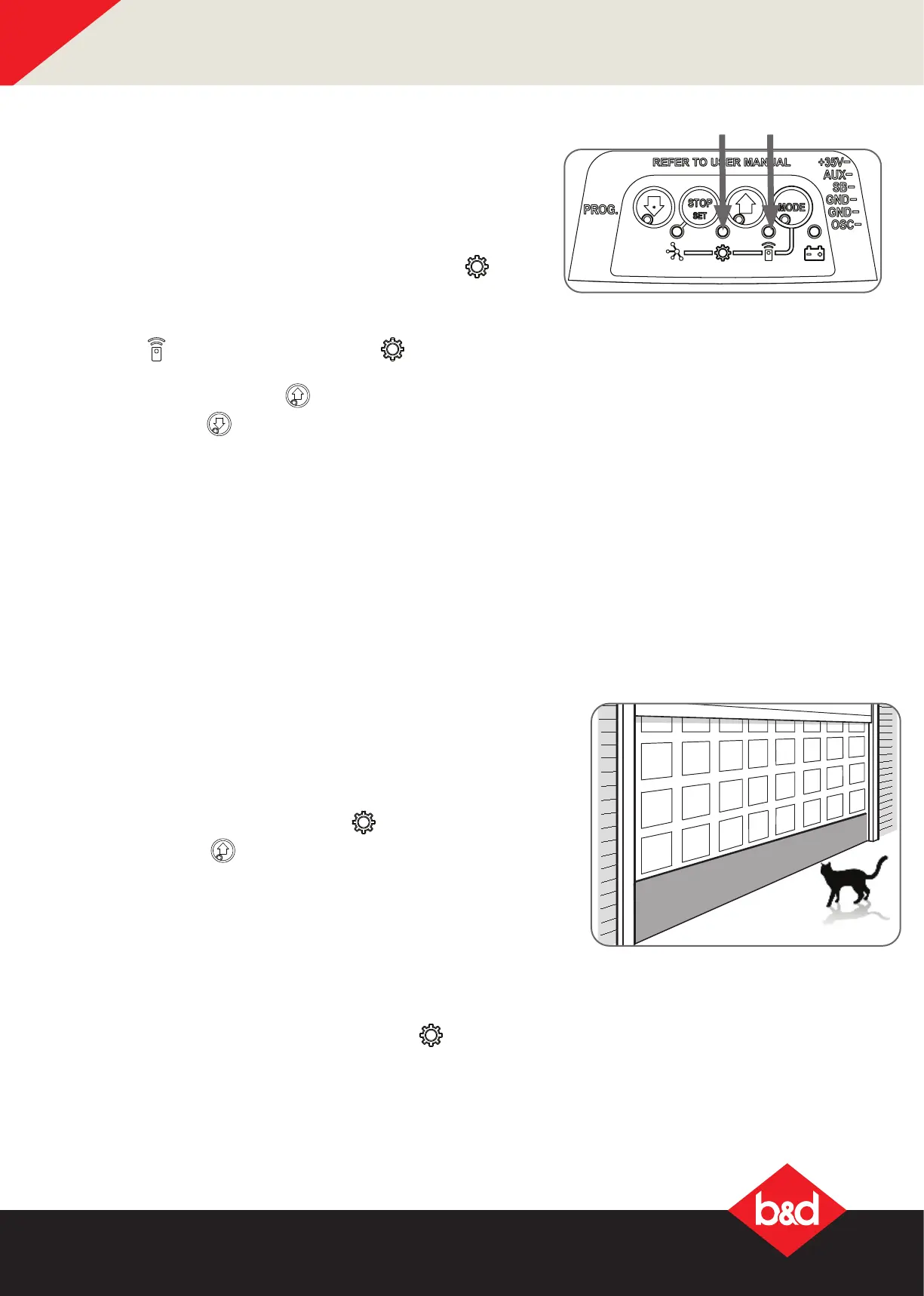 REFER TO USER MANUAL

+35V
AUX
SB
GND
GND
OSC

PROG.

STOP
SET

MODE

b&d