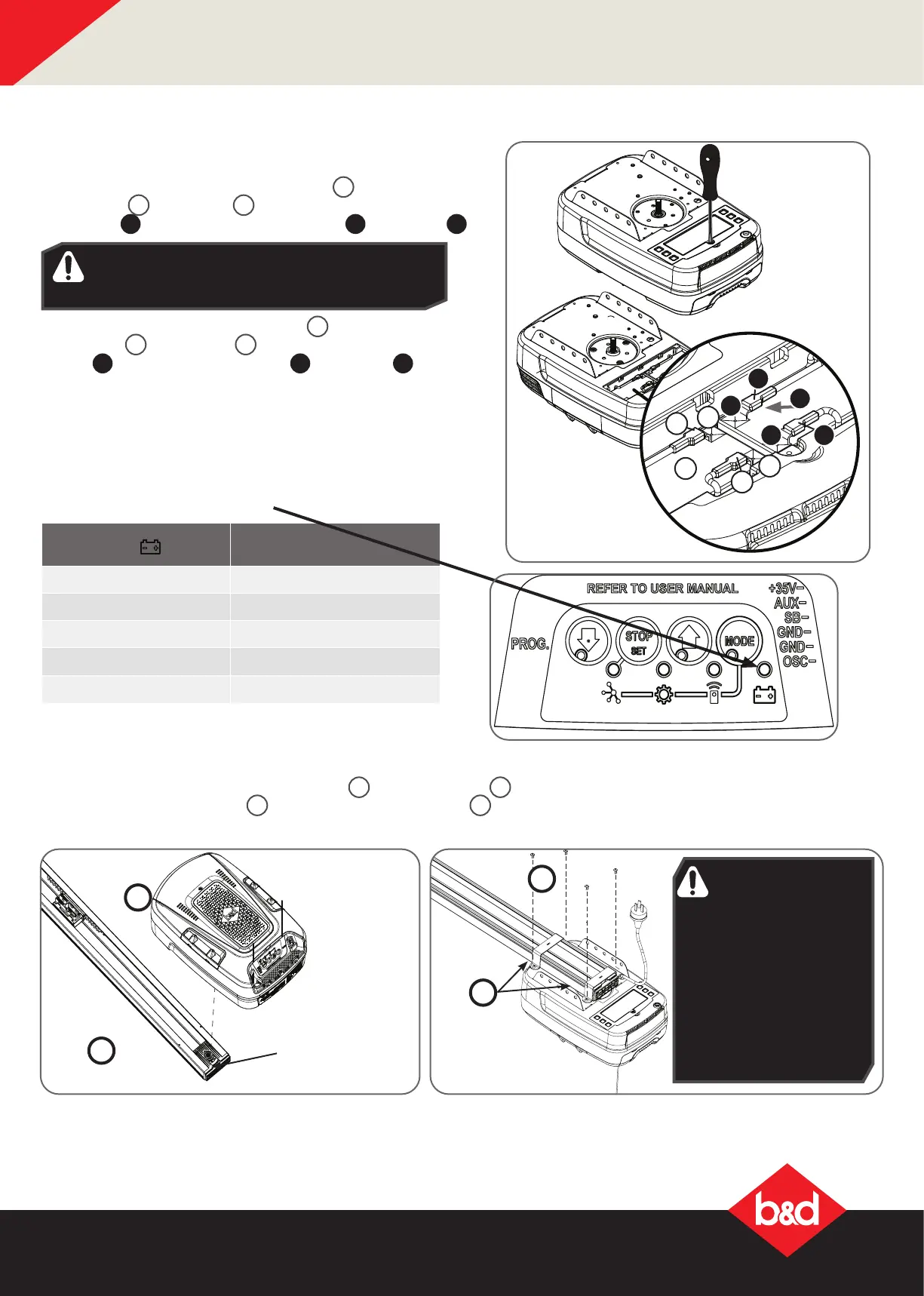 REFER TO USER MANUAL

+35V
AUX
SB
GND
GND
OSC

PROG.

STOP
SET

MODE

b&d