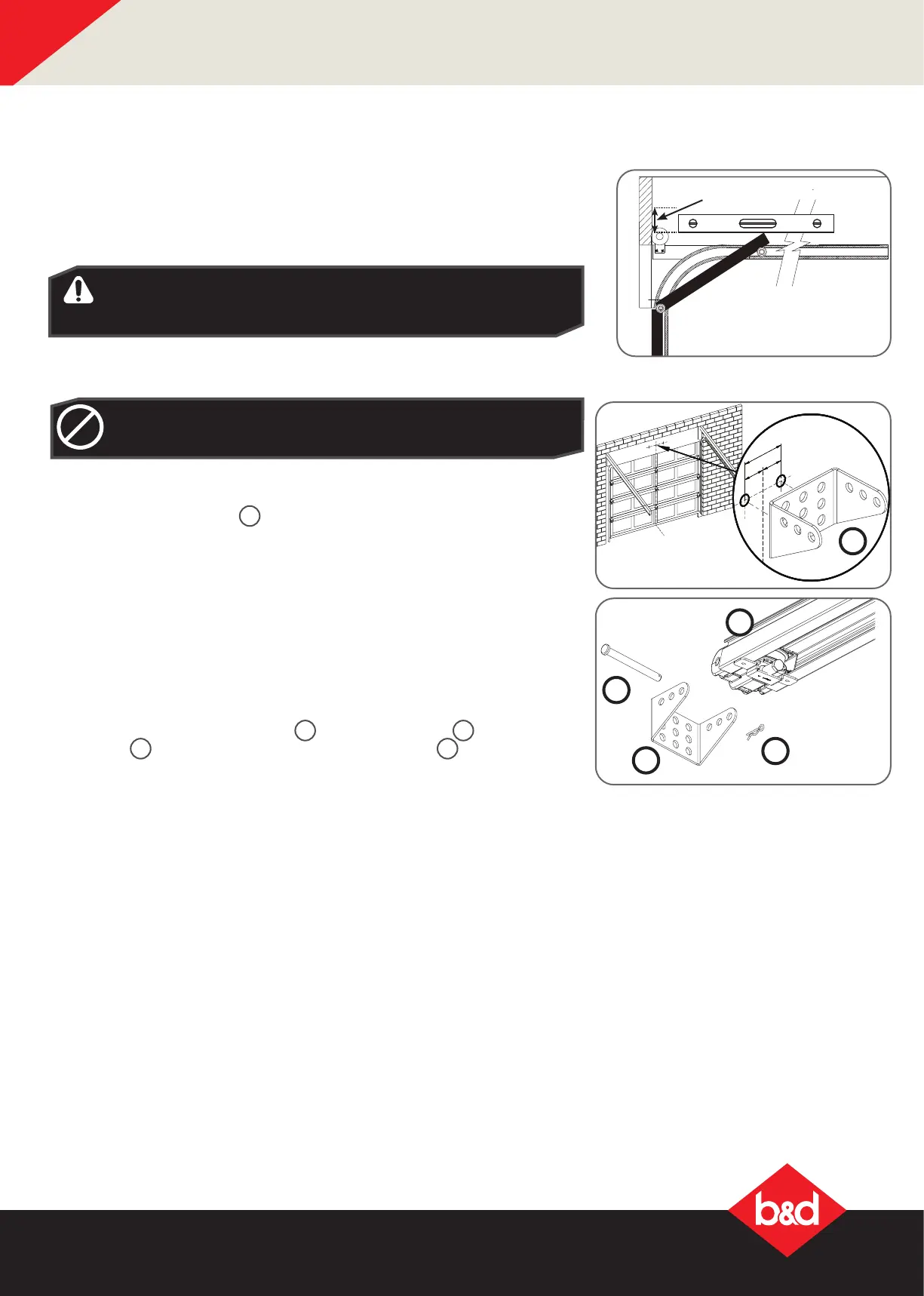 b&d