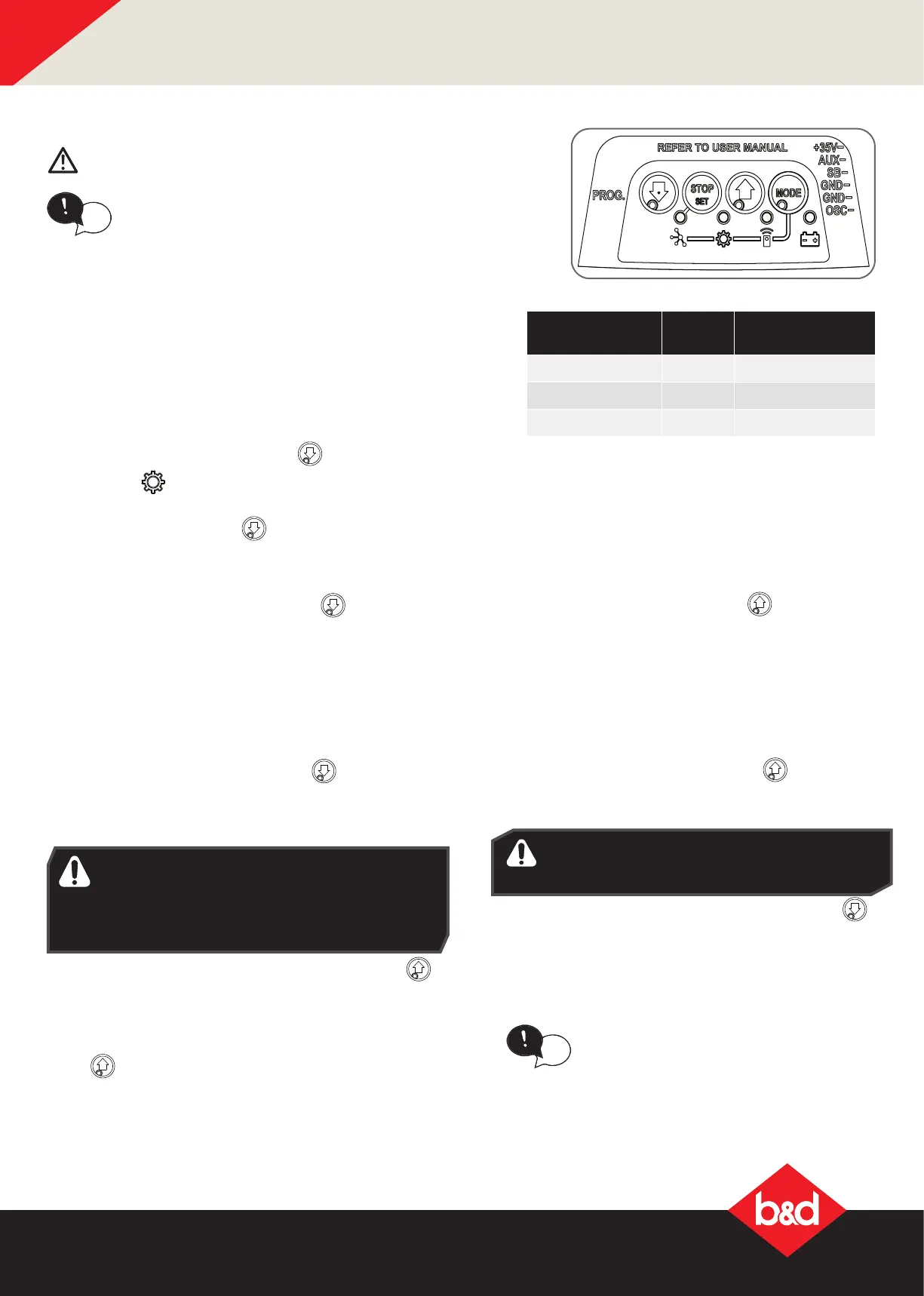 REFER TO USER MANUAL

+35V
AUX
SB
GND
GND
OSC

PROG.

STOP
SET

MODE

b&d