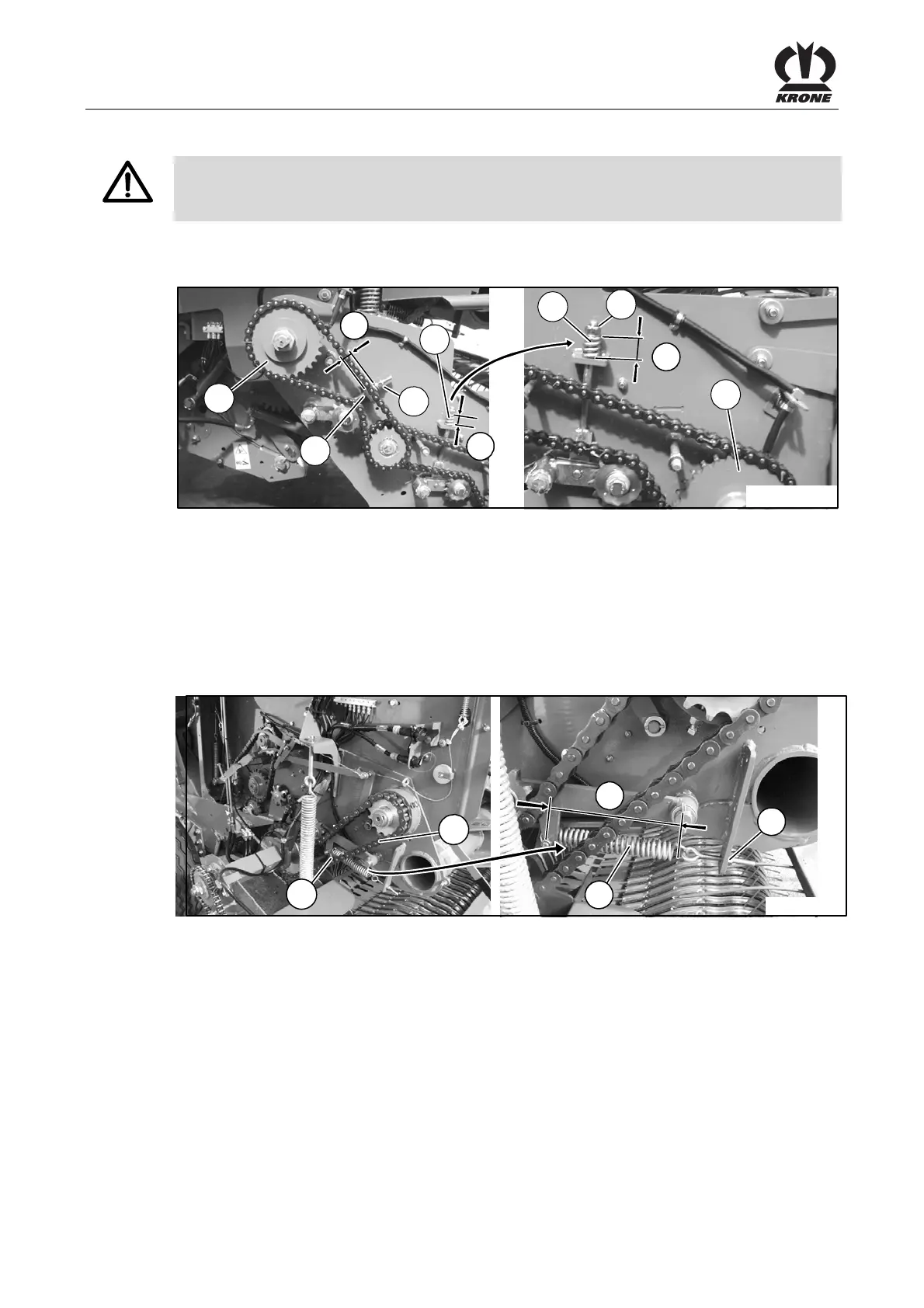 KRONE