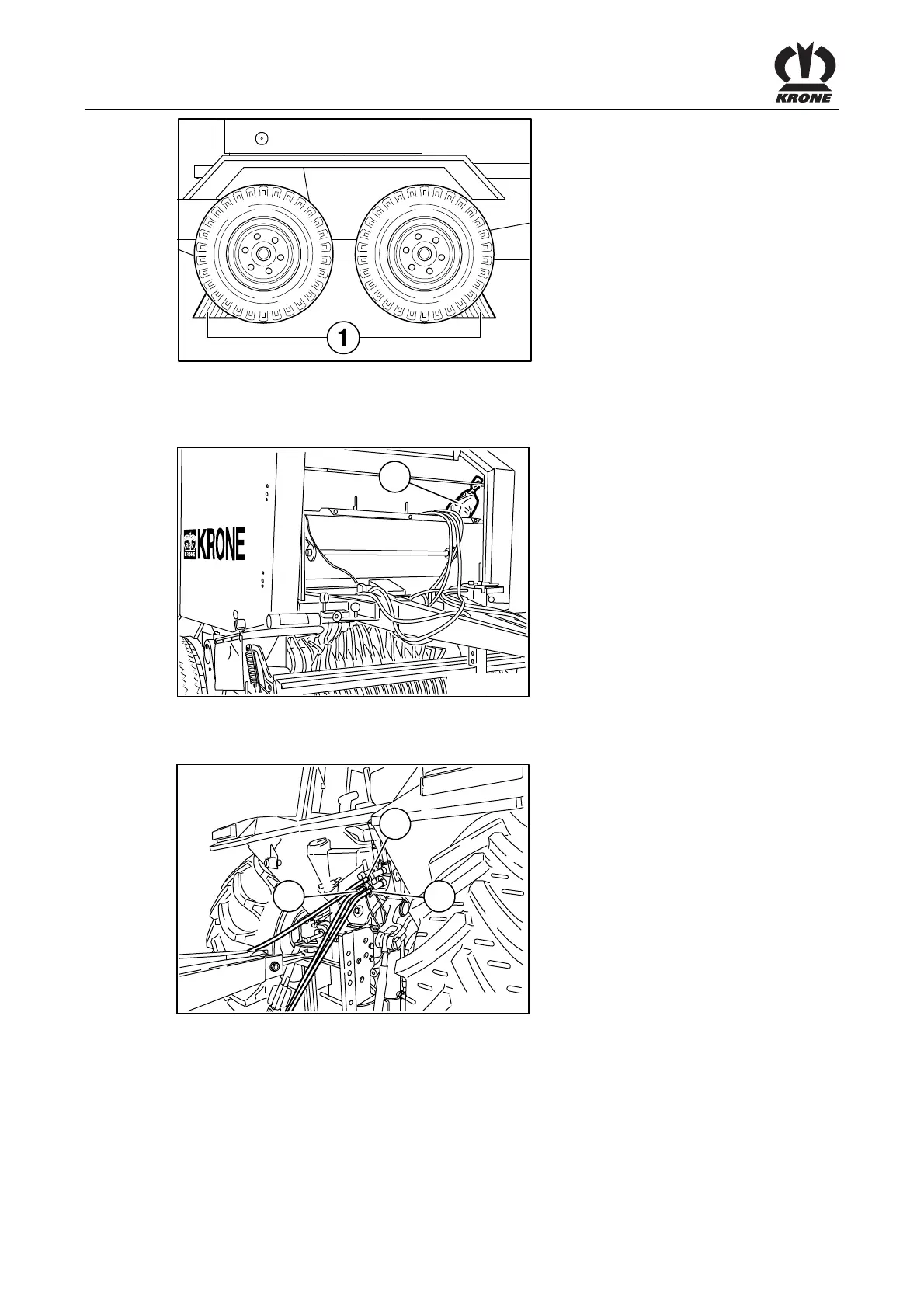 KRONE

1

KRONE