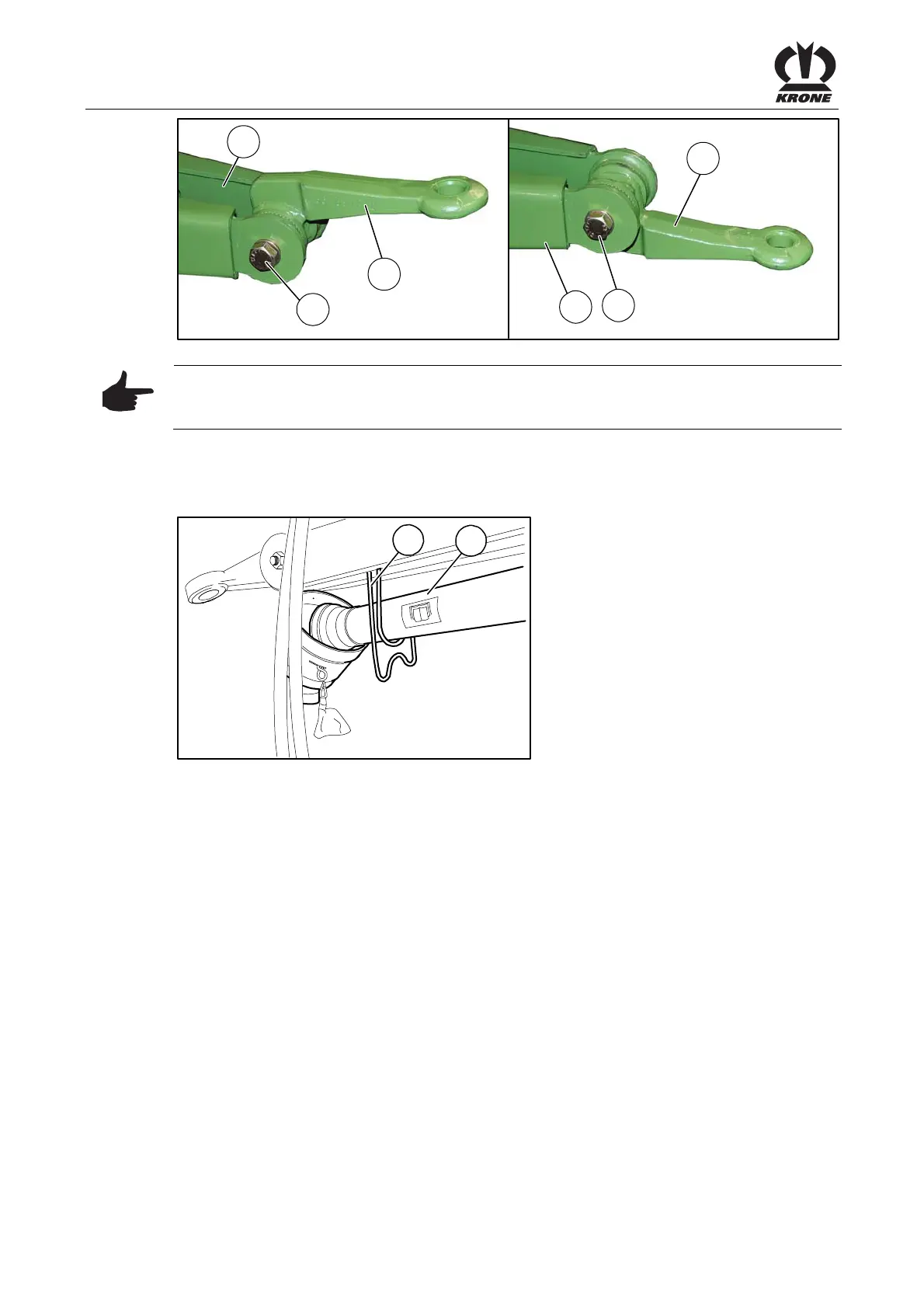 KRONE