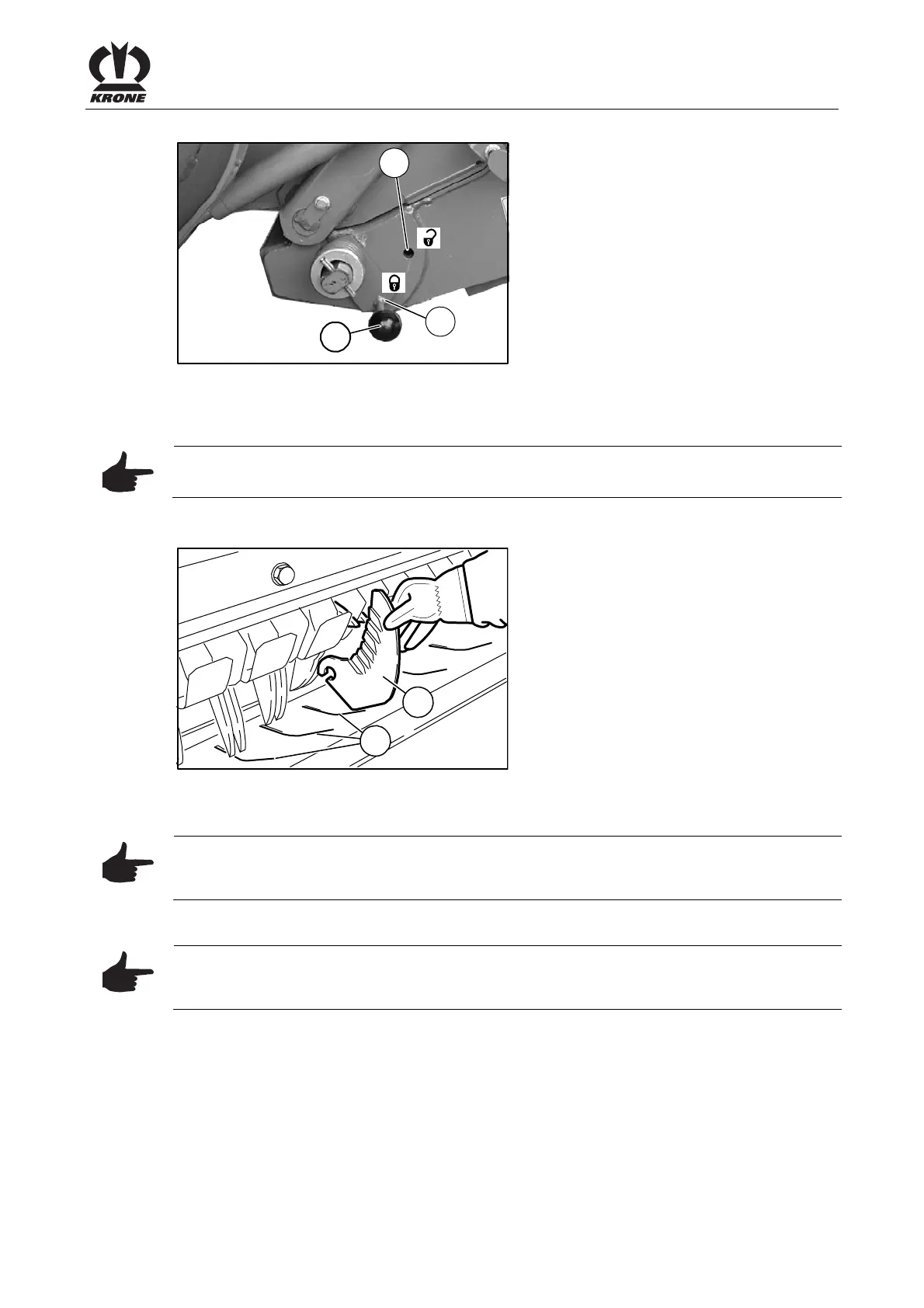 KRONE