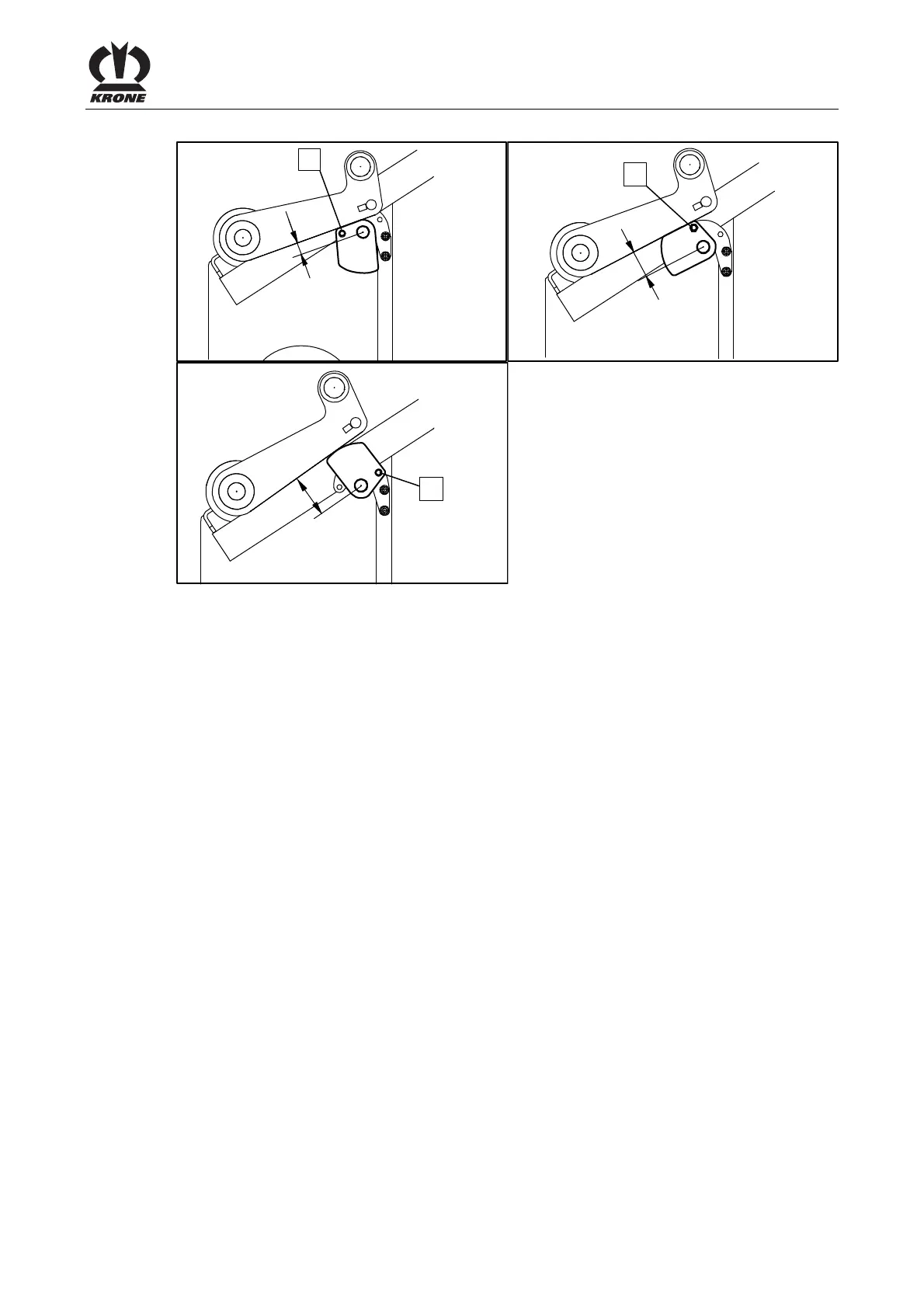 KRONE