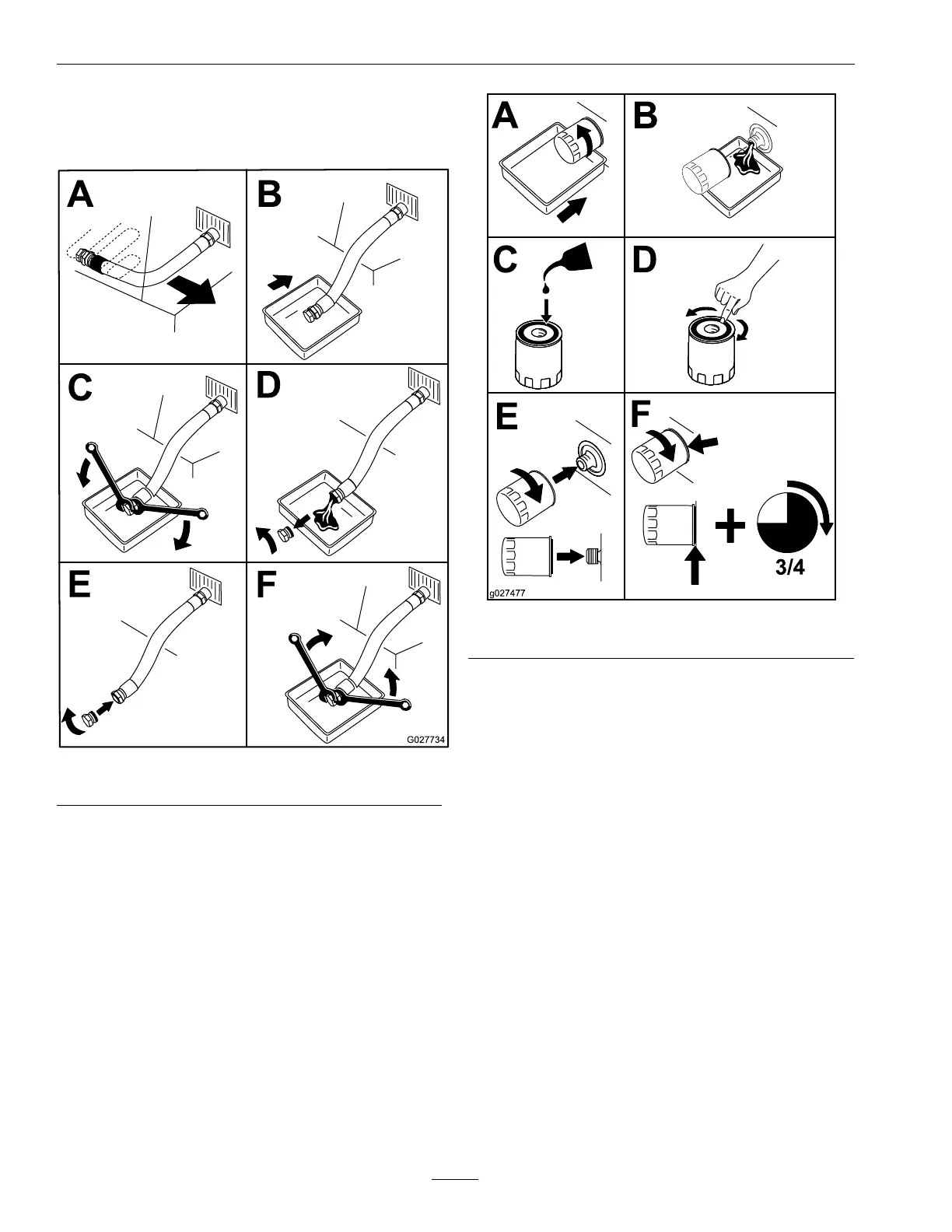 A

B

C

D

E

F

G027734

A

B

C

D

E

F

3/4

g027477