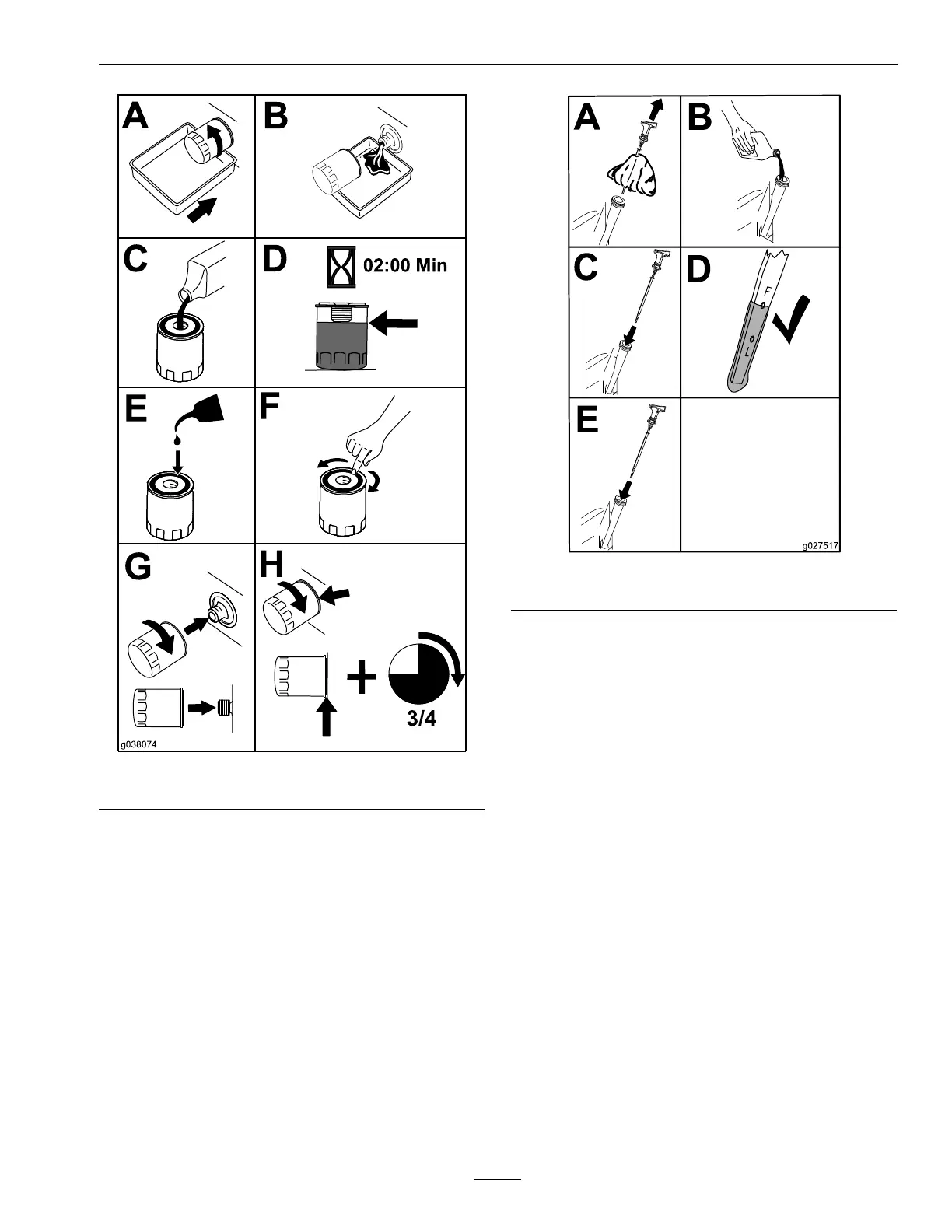 A
B
C
D
02:00 Min
E
F
G
H
3/4
g038074

A
B
C
D
F
L
E
g027517