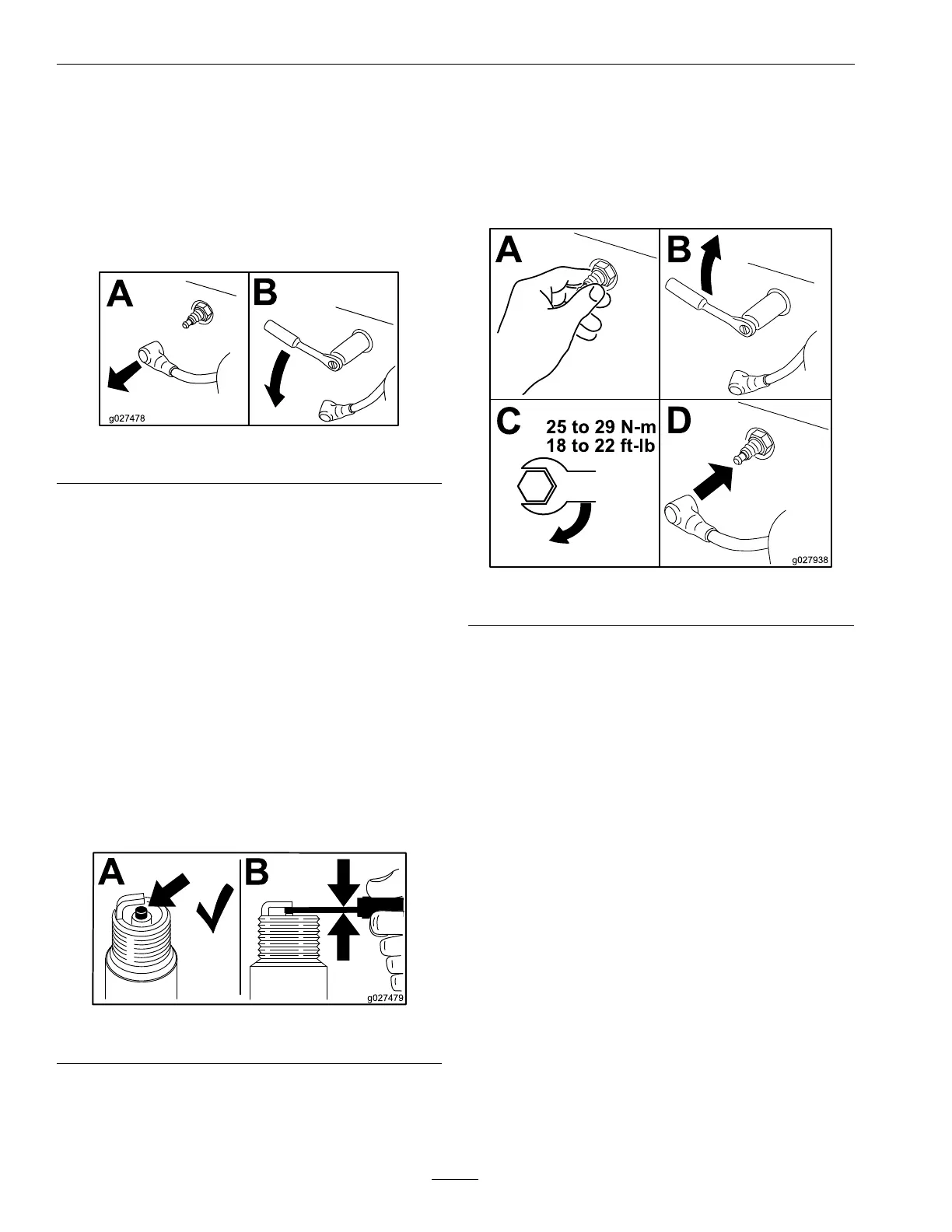 A

B

g027478

A

B

g027479

A

B

C

25 to 29 N-m
18 to 22 ft-lb

D

g027938