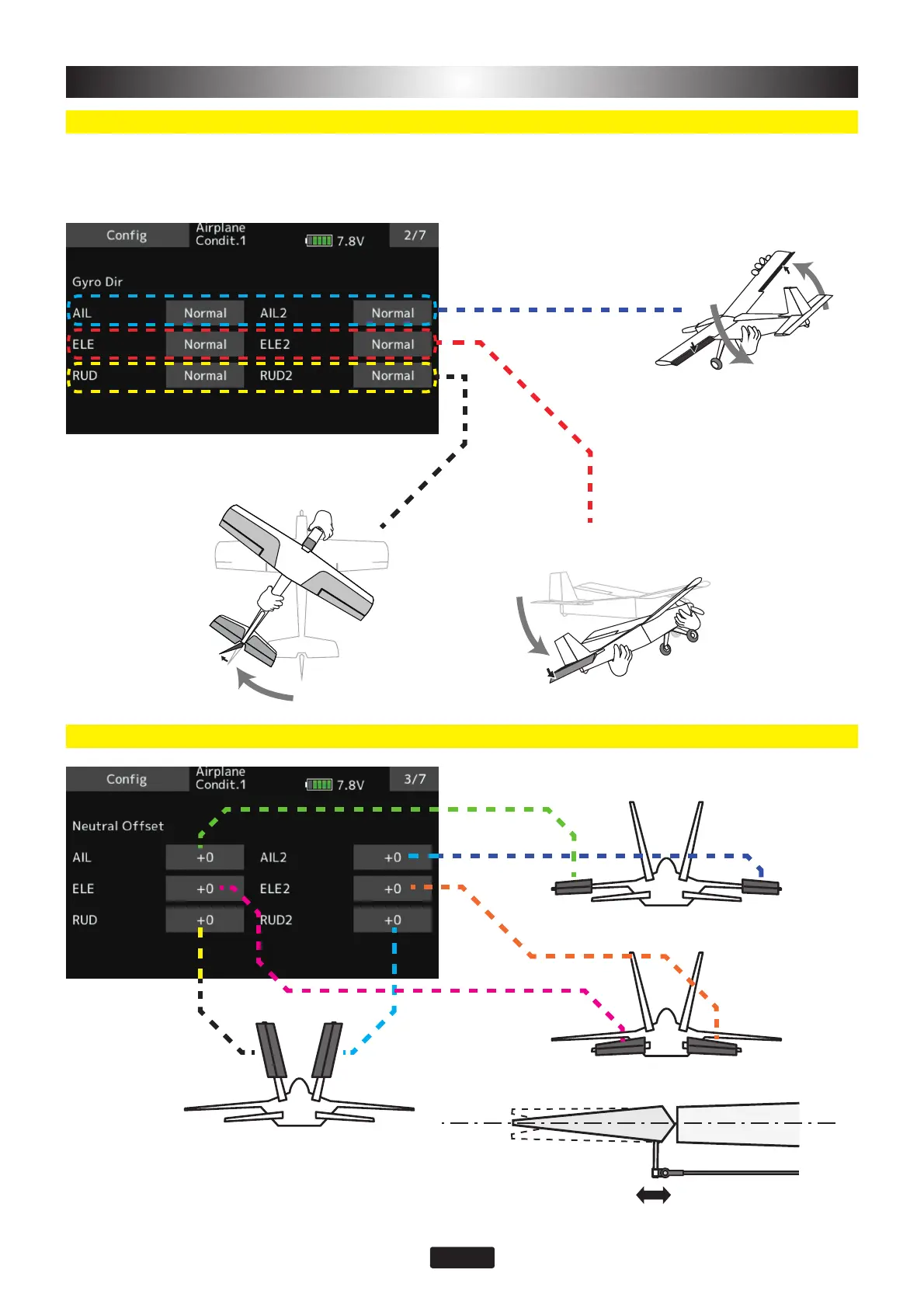 Config
Airplane
Condit.1
7.8V
2/7

Gyro Dir

AIL Normal AIL2 Normal
ELE Normal ELE2 Normal
RUD Normal RUD2 Normal

Config
Airplane
Condit.1
7.8V
3/7

Neutral Offset

AIL +0 AIL2 +0
ELE +0 ELE2 +0
RUD +0 RUD2 +0